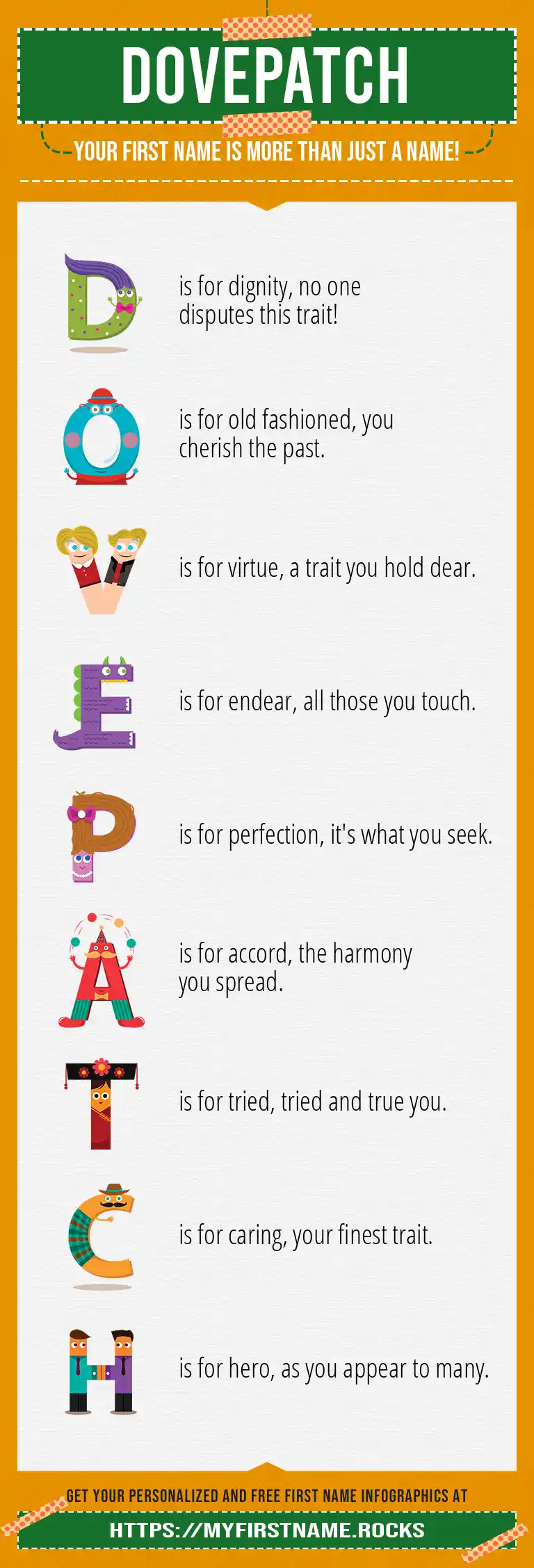 DOVEPATCH

YOUR FIRST NAME IS MORE THAN JUST A NAME!

D is for dignity, no one disputes this trait!

O is for old fashioned, you cherish the past.

V is for virtue, a trait you hold dear.

E is for endear, all those you touch.

P is for perfection, it's what you seek.

A is for accord, the harmony you spread.

T is for tried, tried and true you.

C is for caring, your finest trait.

H is for hero, as you appear to many.

GET YOUR PERSONALIZED AND FREE FIRST NAME INFOGRAPHICS AT

HTTPS://MYFIRSTNAME.ROCKS