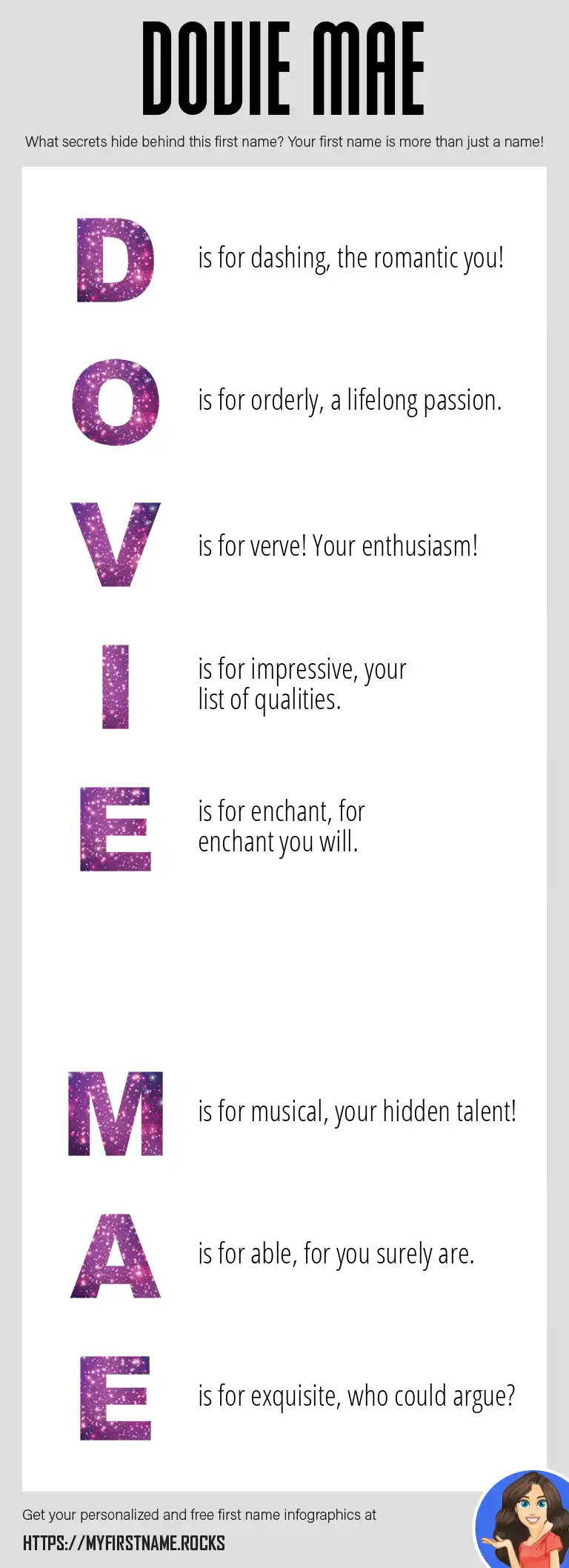 DOVIE MAE

What secrets hide behind this first name? Your first name is more than just a name!

D is for dashing, the romantic you!

O is for orderly, a lifelong passion.

V is for verve! Your enthusiasm!

I is for impressive, your list of qualities.

E is for enchant, for enchant you will.

M is for musical, your hidden talent!

A is for able, for you surely are.

E is for exquisite, who could argue?

Get your personalized and free first name infographics at

HTTPS://MYFIRSTNAME.ROCKS