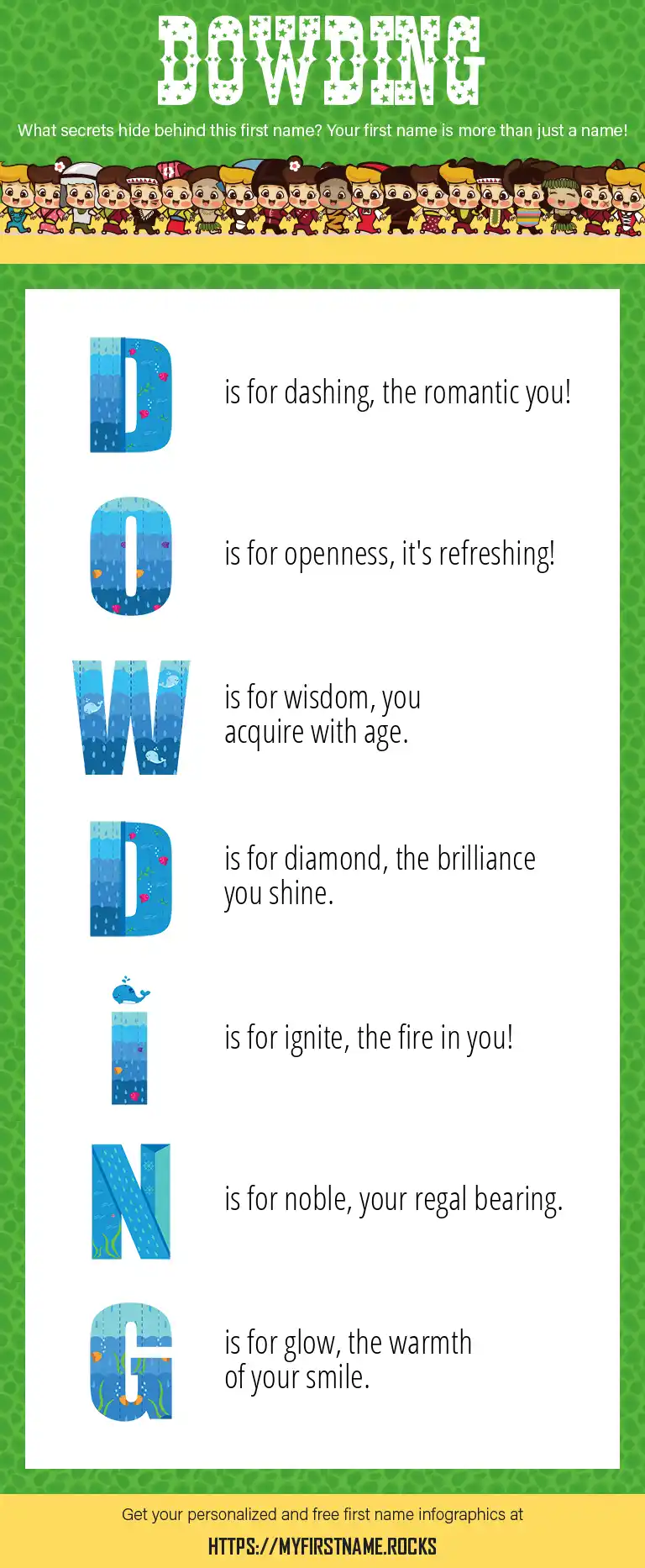 DOWDING

What secrets hide behind this first name? Your first name is more than just a name!

D is for dashing, the romantic you!

O is for openness, it's refreshing!

W is for wisdom, you acquire with age.

D is for diamond, the brilliance you shine.

I is for ignite, the fire in you!

N is for noble, your regal bearing.

G is for glow, the warmth of your smile.

Get your personalized and free first name infographics at

HTTPS://MYFIRSTNAME.ROCKS