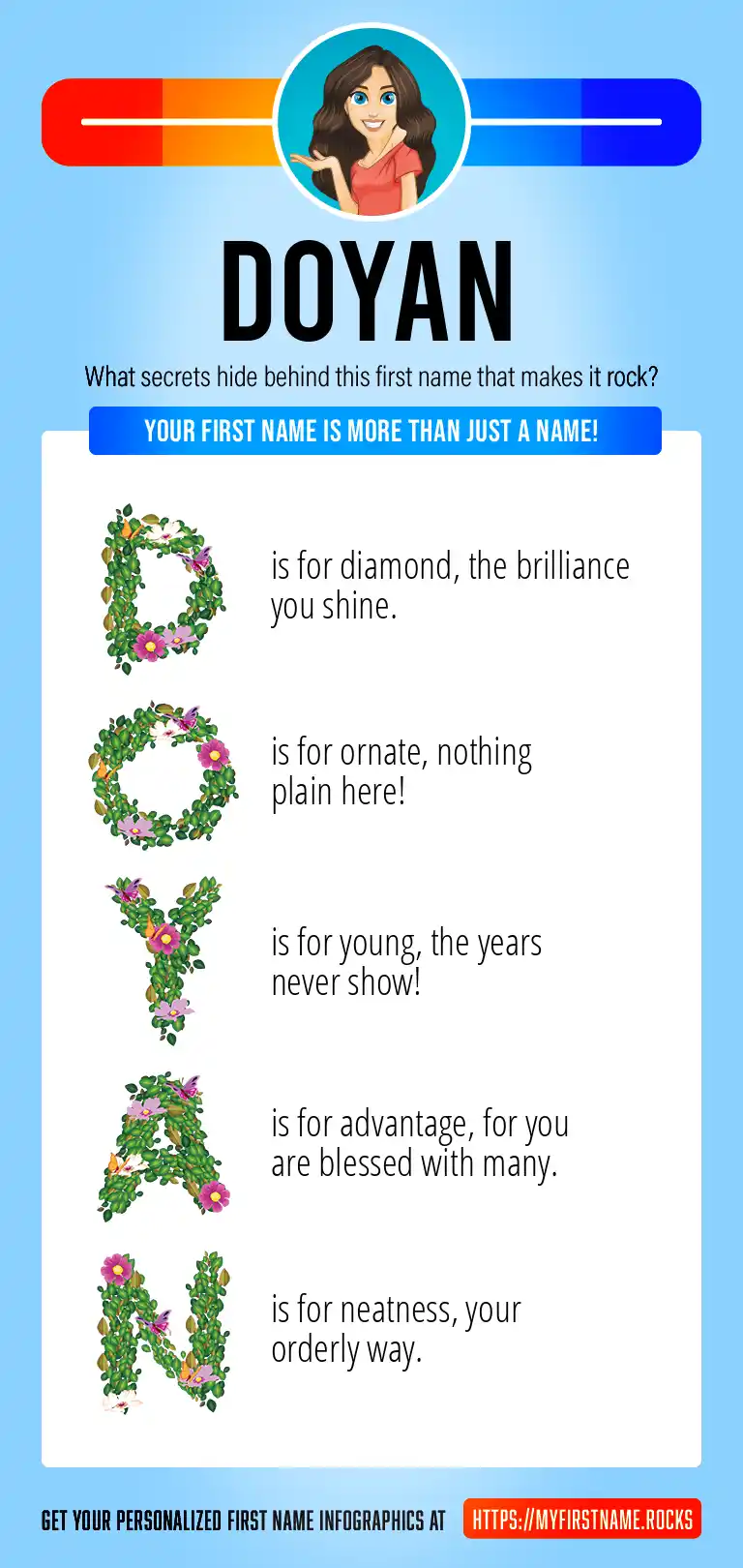 DOYAN

What secrets hide behind this first name that makes it rock?

YOUR FIRST NAME IS MORE THAN JUST A NAME!

D is for diamond, the brilliance you shine.

O is for ornate, nothing plain here!

Y is for young, the years never show!

A is for advantage, for you are blessed with many.

N is for neatness, your orderly way.

GET YOUR PERSONALIZED FIRST NAME INFOGRAPHICS AT HTTPS://MYFIRSTNAME.ROCKS