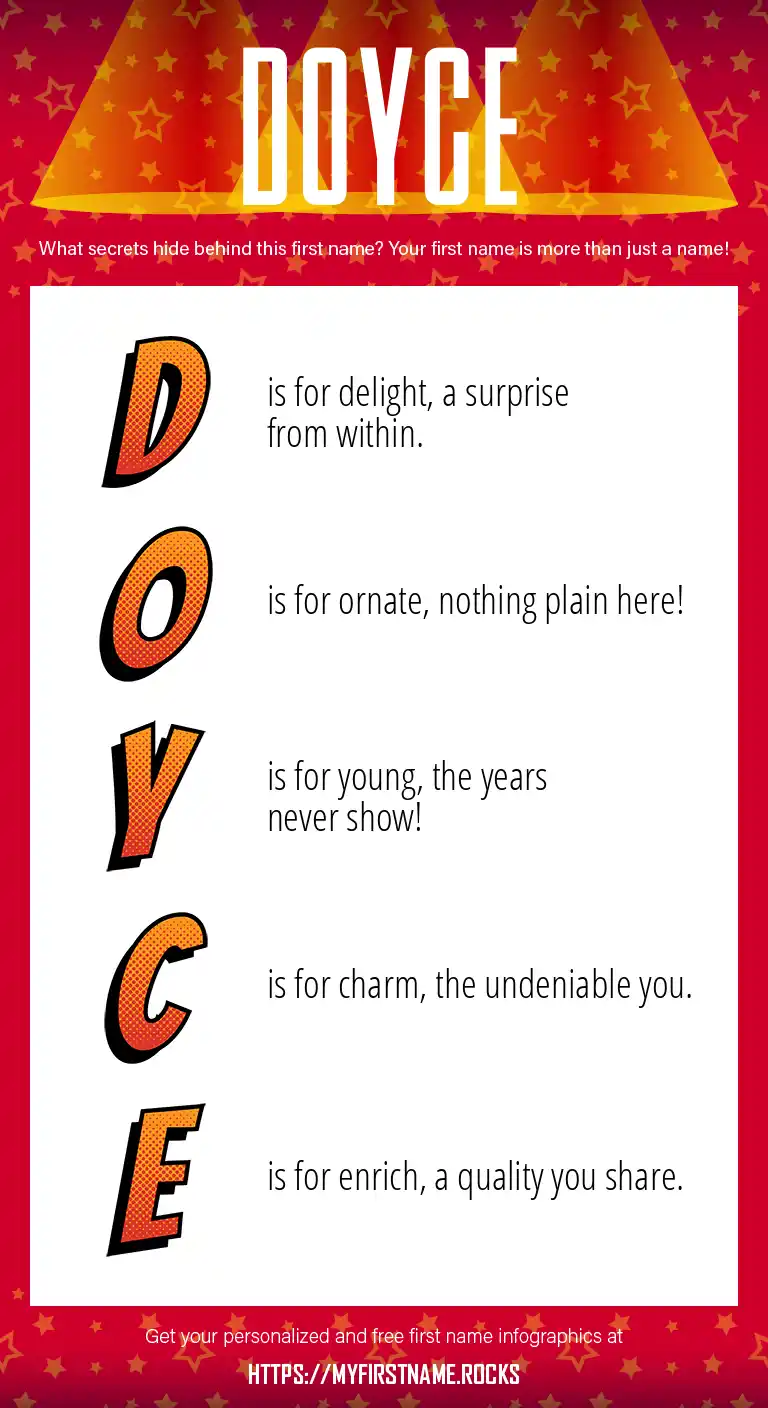 DOYCE

What secrets hide behind this first name? Your first name is more than just a name!

D is for delight, a surprise from within.

O is for ornate, nothing plain here!

Y is for young, the years never show!

C is for charm, the undeniable you.

E is for enrich, a quality you share.

Get your personalized and free first name infographics at

HTTPS://MYFIRSTNAME.ROCKS