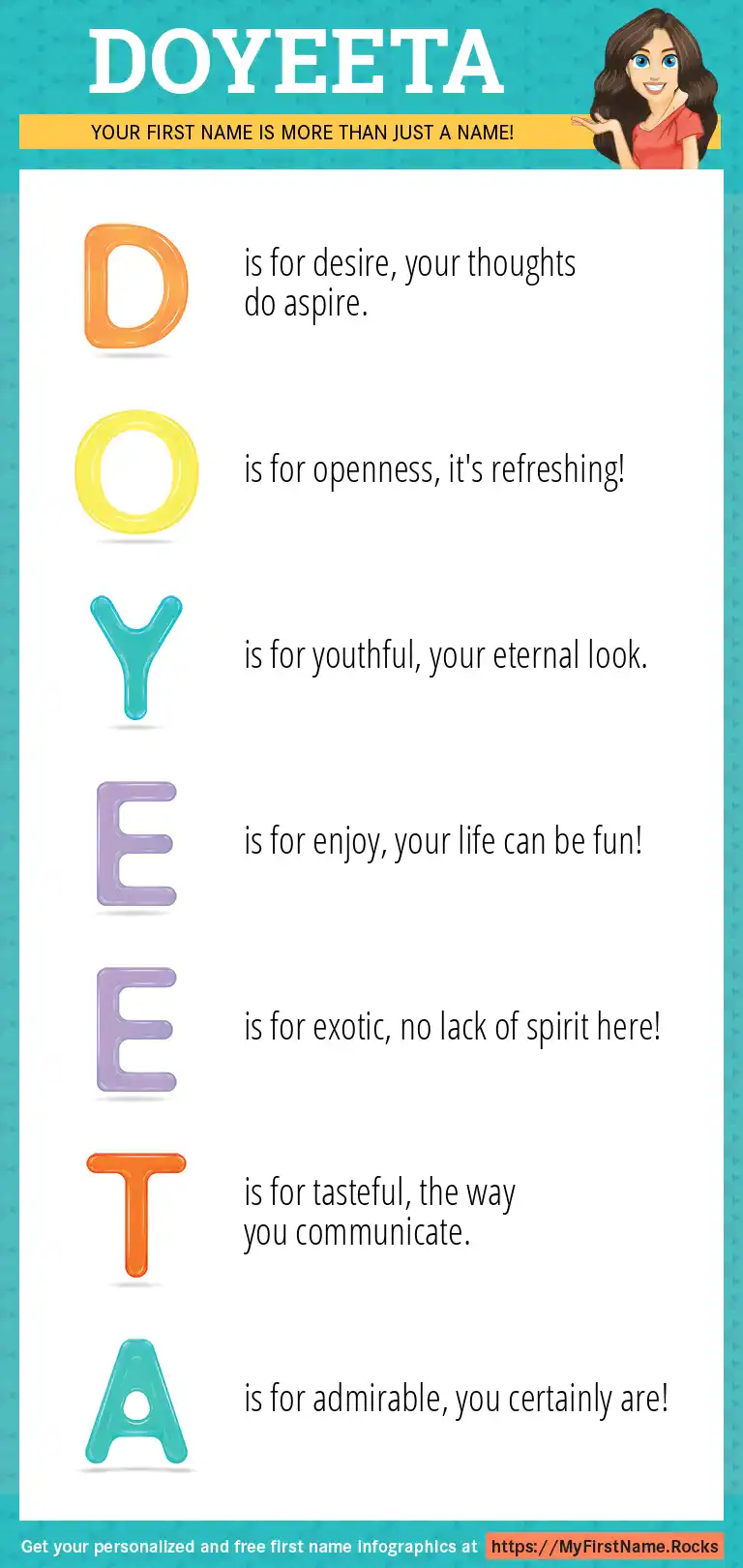 DOYEETA

YOUR FIRST NAME IS MORE THAN JUST A NAME!

D is for desire, your thoughts do aspire.

O is for openness, it's refreshing!

Y is for youthful, your eternal look.

E is for enjoy, your life can be fun!

E is for exotic, no lack of spirit here!

T is for tasteful, the way you communicate.

A is for admirable, you certainly are!

Get your personalized and free first name infographics at https://MyFirstName.Rocks