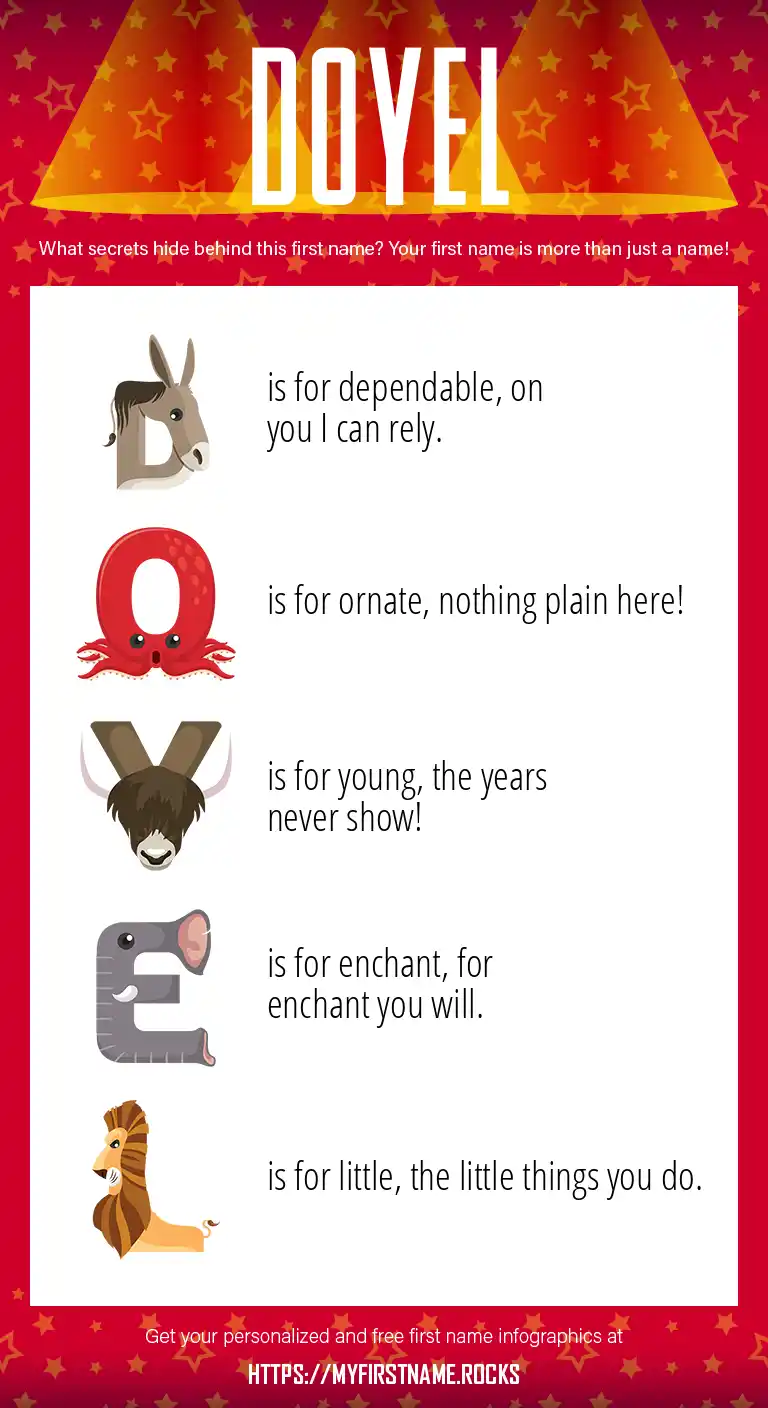 DOYEL

What secrets hide behind this first name? Your first name is more than just a name!

D is for dependable, on you I can rely.

O is for ornate, nothing plain here!

Y is for young, the years never show!

E is for enchant, for enchant you will.

L is for little, the little things you do.

Get your personalized and free first name infographics at

HTTPS://MYFIRSTNAME.ROCKS