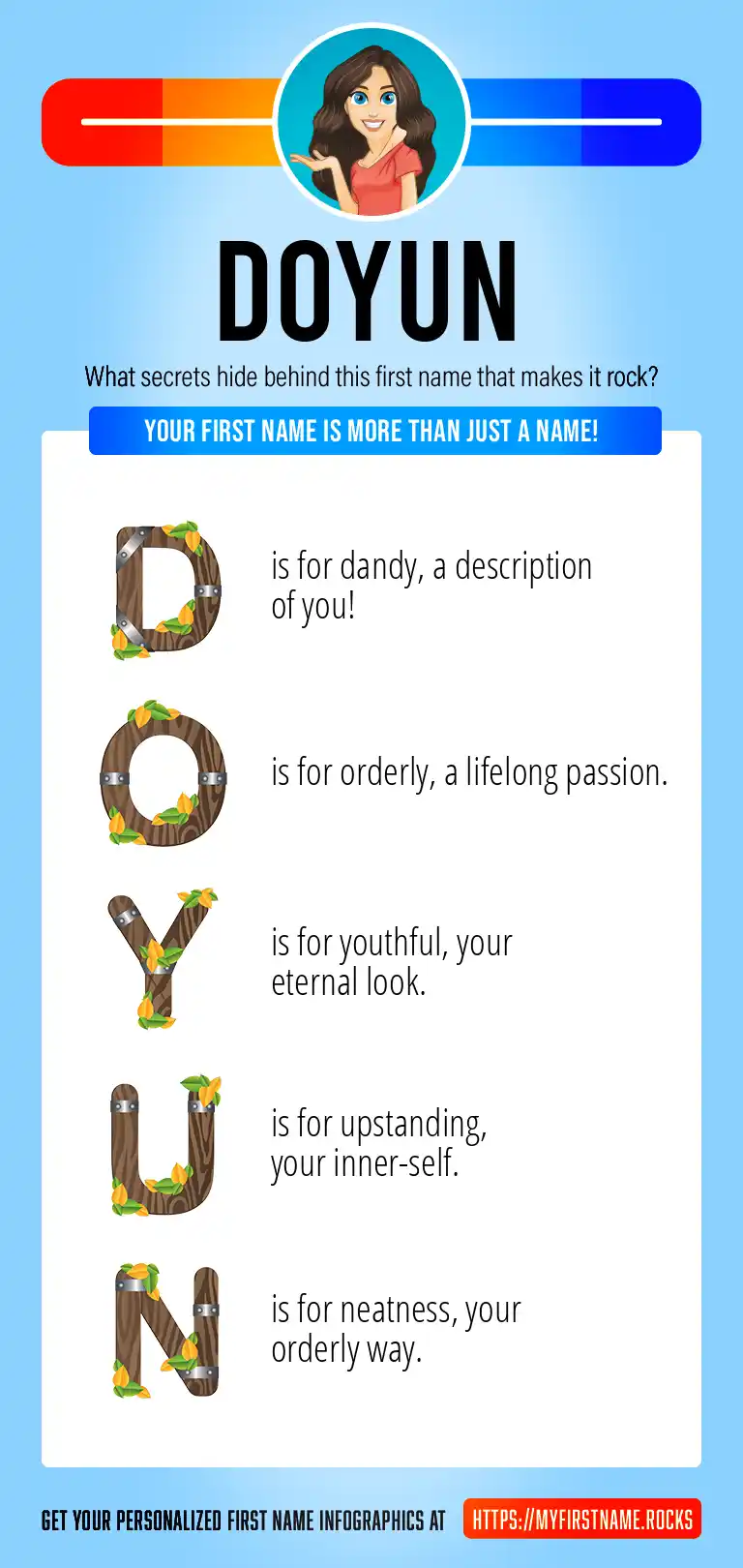 DOYUN

What secrets hide behind this first name that makes it rock?

YOUR FIRST NAME IS MORE THAN JUST A NAME!

D is for dandy, a description of you!

O is for orderly, a lifelong passion.

Y is for youthful, your eternal look.

U is for upstanding, your inner-self.

N is for neatness, your orderly way.

GET YOUR PERSONALIZED FIRST NAME INFOGRAPHICS AT HTTPS://MYFIRSTNAME.ROCKS