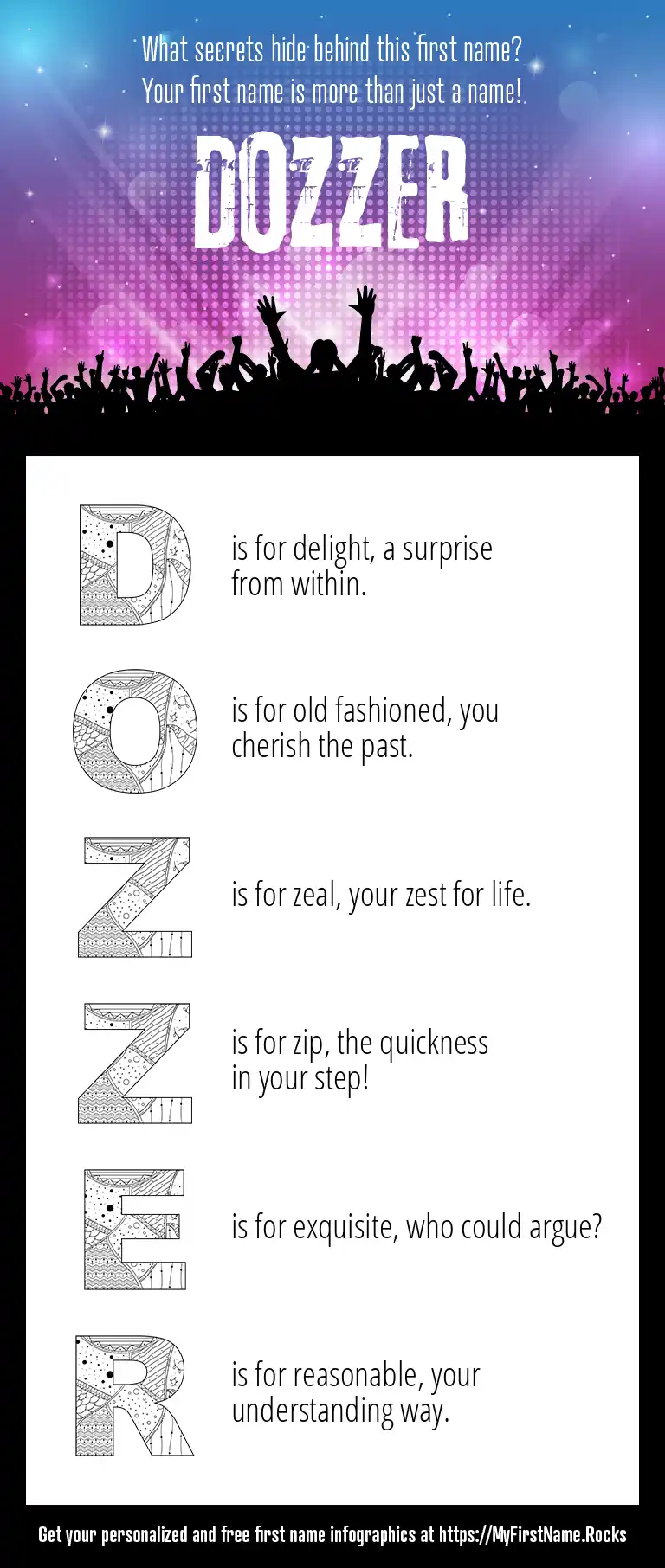 What secrets hide behind this first name?
Your first name is more than just a name!

DOZZER

D is for delight, a surprise from within.

O is for old fashioned, you cherish the past.

Z is for zeal, your zest for life.

Z is for zip, the quickness in your step!

E is for exquisite, who could argue?

R is for reasonable, your understanding way.

Get your personalized and free first name infographics at https://MyFirstName.Rocks