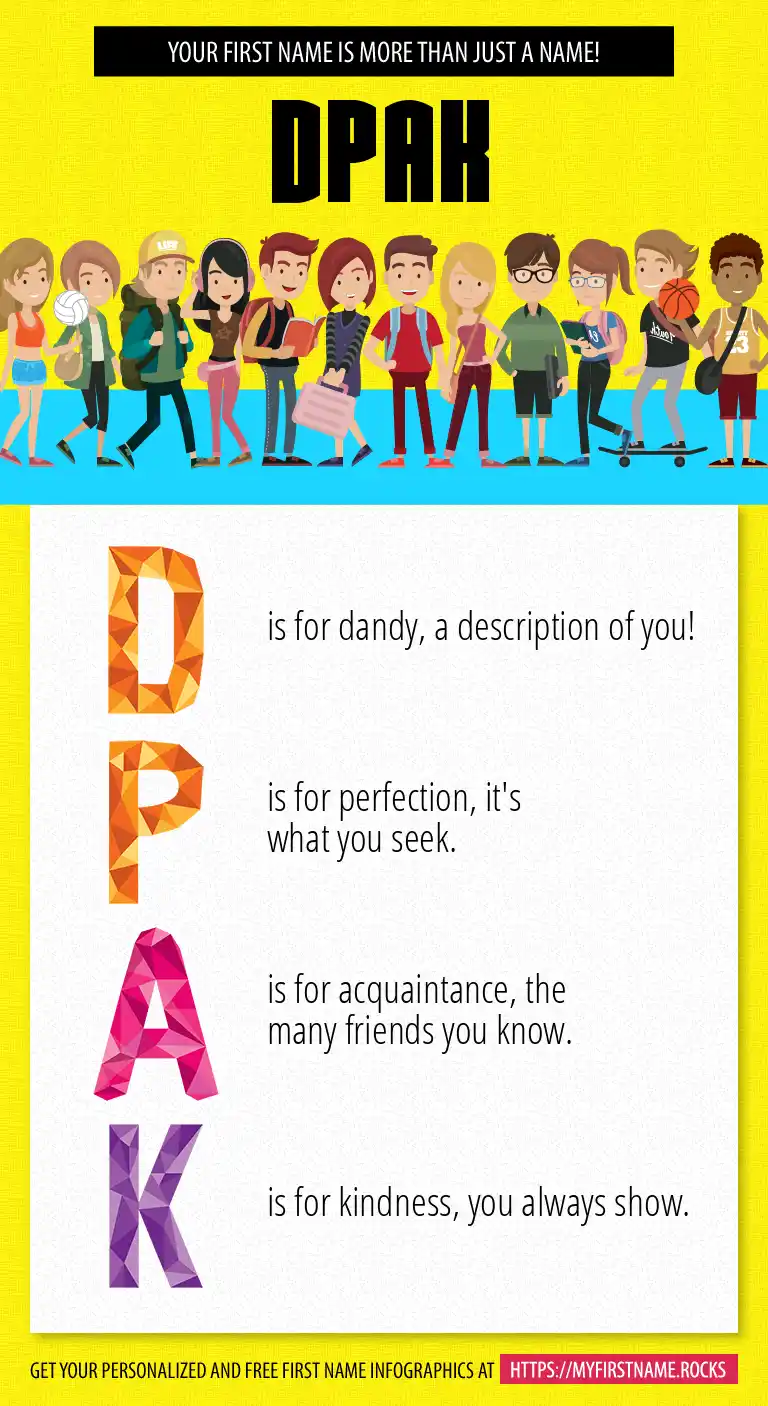 YOUR FIRST NAME IS MORE THAN JUST A NAME!

DPAK

D is for dandy, a description of you!

P is for perfection, it's what you seek.

A is for acquaintance, the many friends you know.

K is for kindness, you always show.

GET YOUR PERSONALIZED AND FREE FIRST NAME INFOGRAPHICS AT HTTPS://MYFIRSTNAME.ROCKS