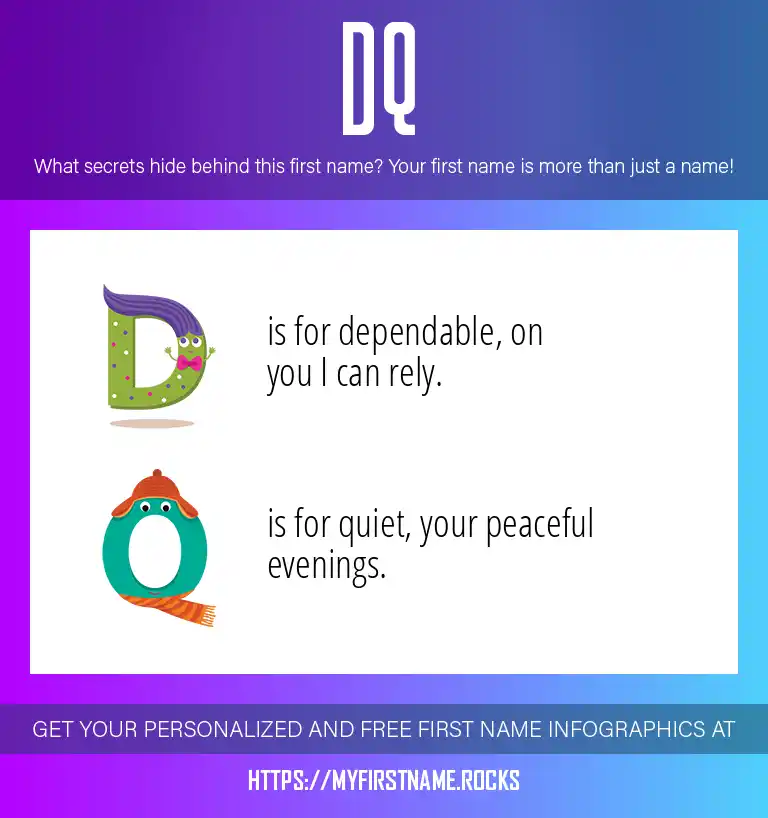 DQ

What secrets hide behind this first name? Your first name is more than just a name!

D

is for dependable, on you I can rely.

Q

is for quiet, your peaceful evenings.

GET YOUR PERSONALIZED AND FREE FIRST NAME INFOGRAPHICS AT

HTTPS://MYFIRSTNAME.ROCKS