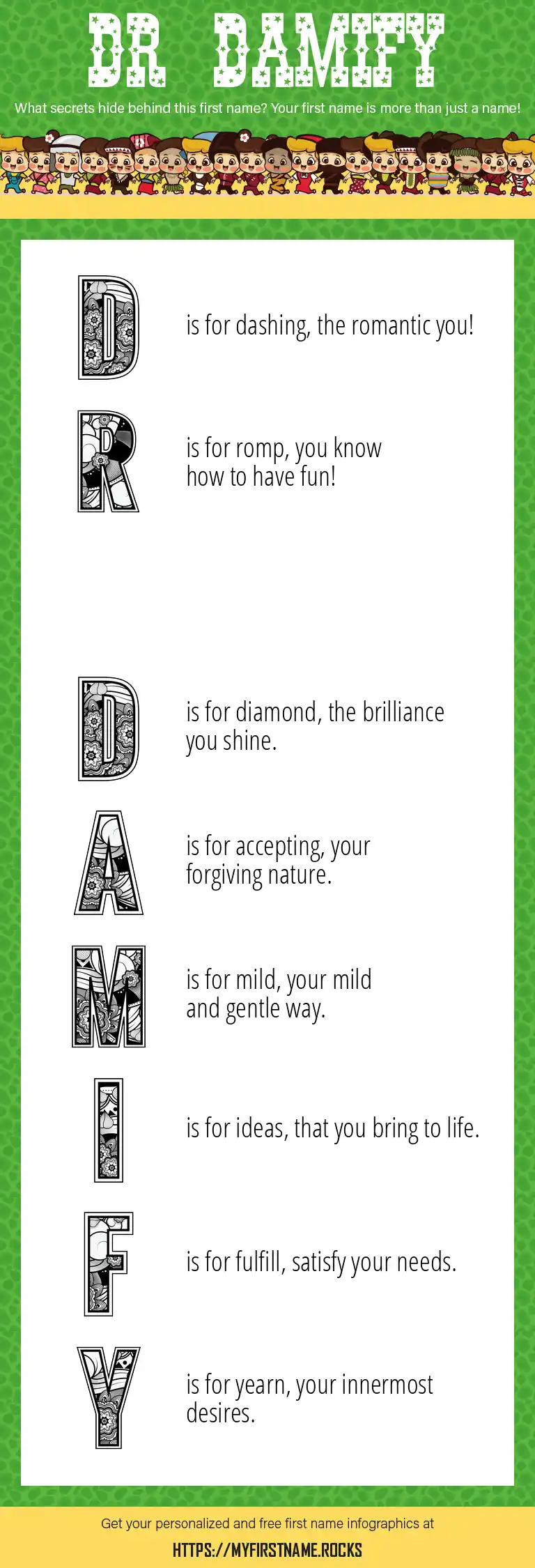 DR DAMIFY

What secrets hide behind this first name? Your first name is more than just a name!

D is for dashing, the romantic you!

R is for romp, you know how to have fun!

D is for diamond, the brilliance you shine.

A is for accepting, your forgiving nature.

M is for mild, your mild and gentle way.

I is for ideas, that you bring to life.

F is for fulfill, satisfy your needs.

Y is for yearn, your innermost desires.

Get your personalized and free first name infographics at

HTTPS://MYFIRSTNAME.ROCKS