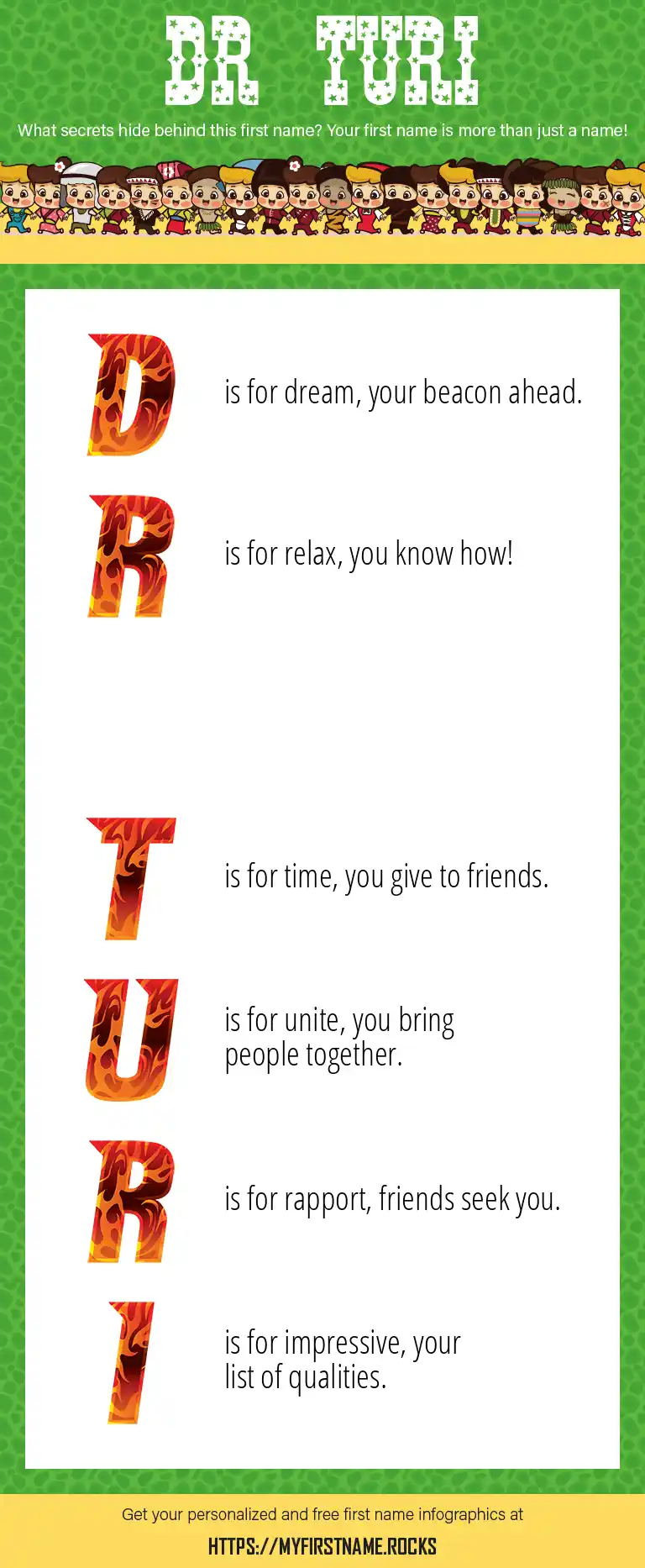 DR TURI

What secrets hide behind this first name? Your first name is more than just a name!

D is for dream, your beacon ahead.

R is for relax, you know how!

T is for time, you give to friends.

U is for unite, you bring people together.

R is for rapport, friends seek you.

I is for impressive, your list of qualities.

Get your personalized and free first name infographics at

HTTPS://MYFIRSTNAME.ROCKS