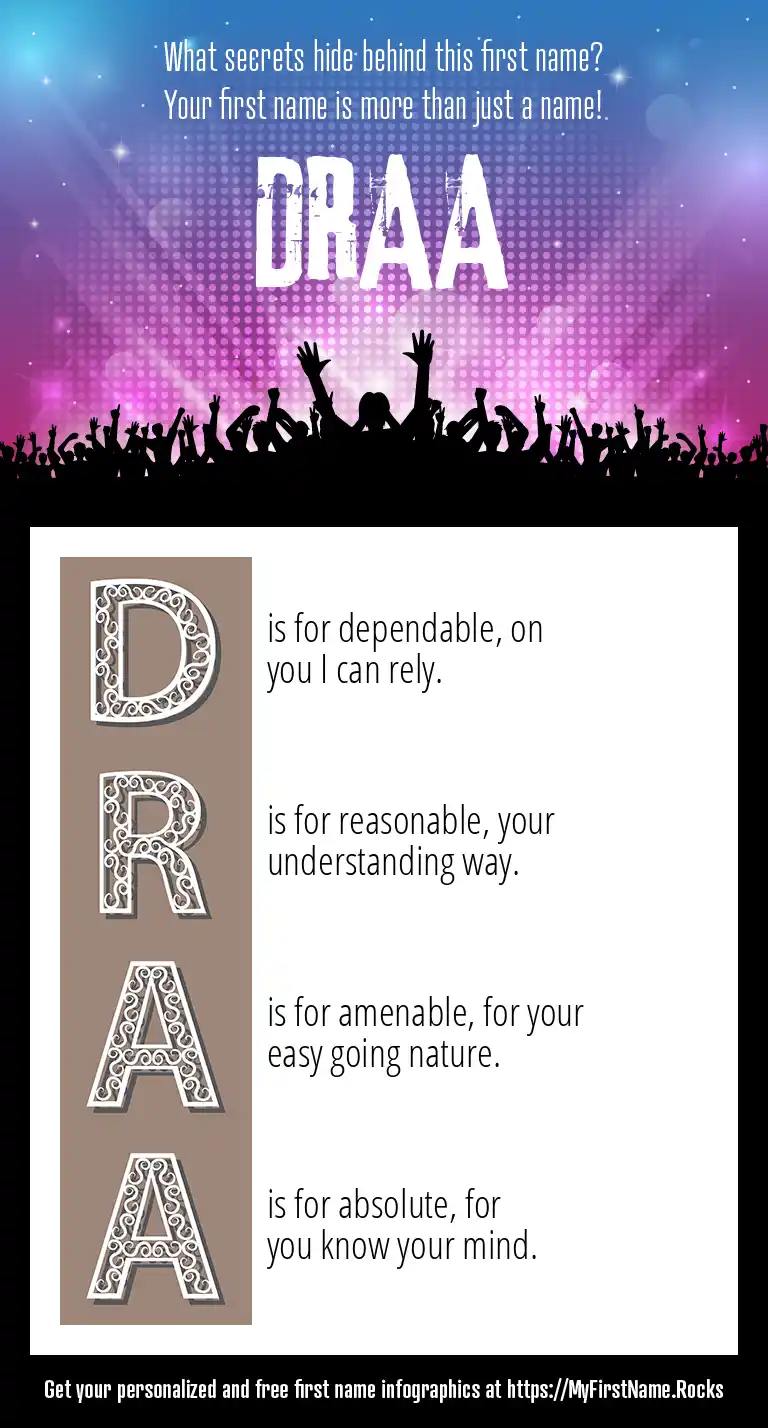 What secrets hide behind this first name?
Your first name is more than just a name!

DRAA

D is for dependable, on you I can rely.

R is for reasonable, your understanding way.

A is for amenable, for your easy going nature.

A is for absolute, for you know your mind.

Get your personalized and free first name infographics at https://MyFirstName.Rocks