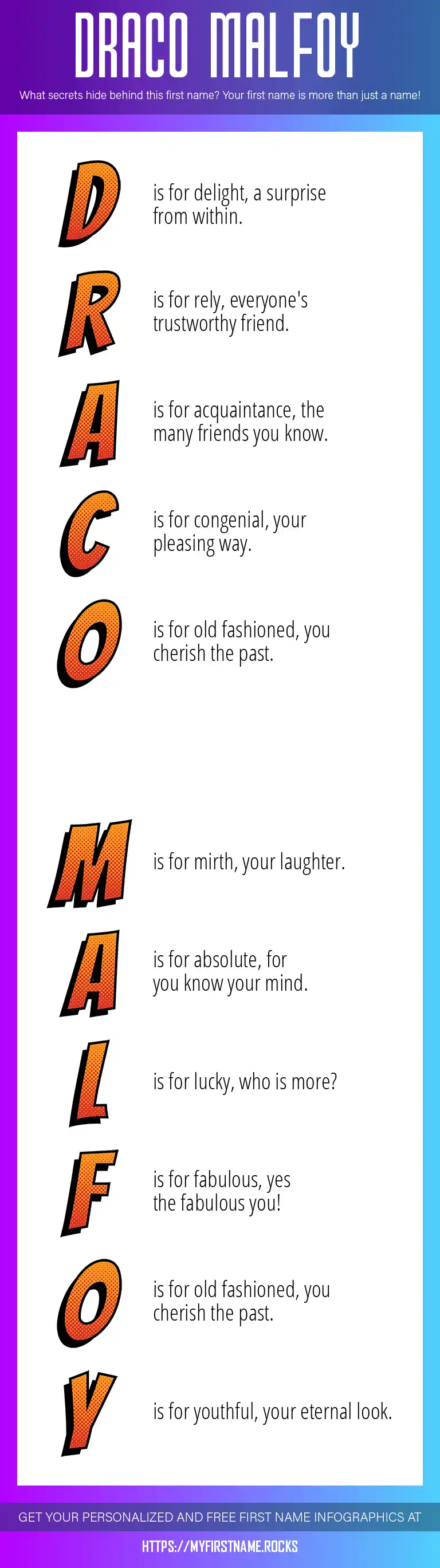 DRACO MALFOY

What secrets hide behind this first name? Your first name is more than just a name!

D is for delight, a surprise from within.

R is for rely, everyone's trustworthy friend.

A is for acquaintance, the many friends you know.

C is for congenial, your pleasing way.

O is for old fashioned, you cherish the past.

M is for mirth, your laughter.

A is for absolute, for you know your mind.

L is for lucky, who is more?

F is for fabulous, yes the fabulous you!

O is for old fashioned, you cherish the past.

Y is for youthful, your eternal look.

GET YOUR PERSONALIZED AND FREE FIRST NAME INFOGRAPHICS AT

HTTPS://MYFIRSTNAME.ROCKS