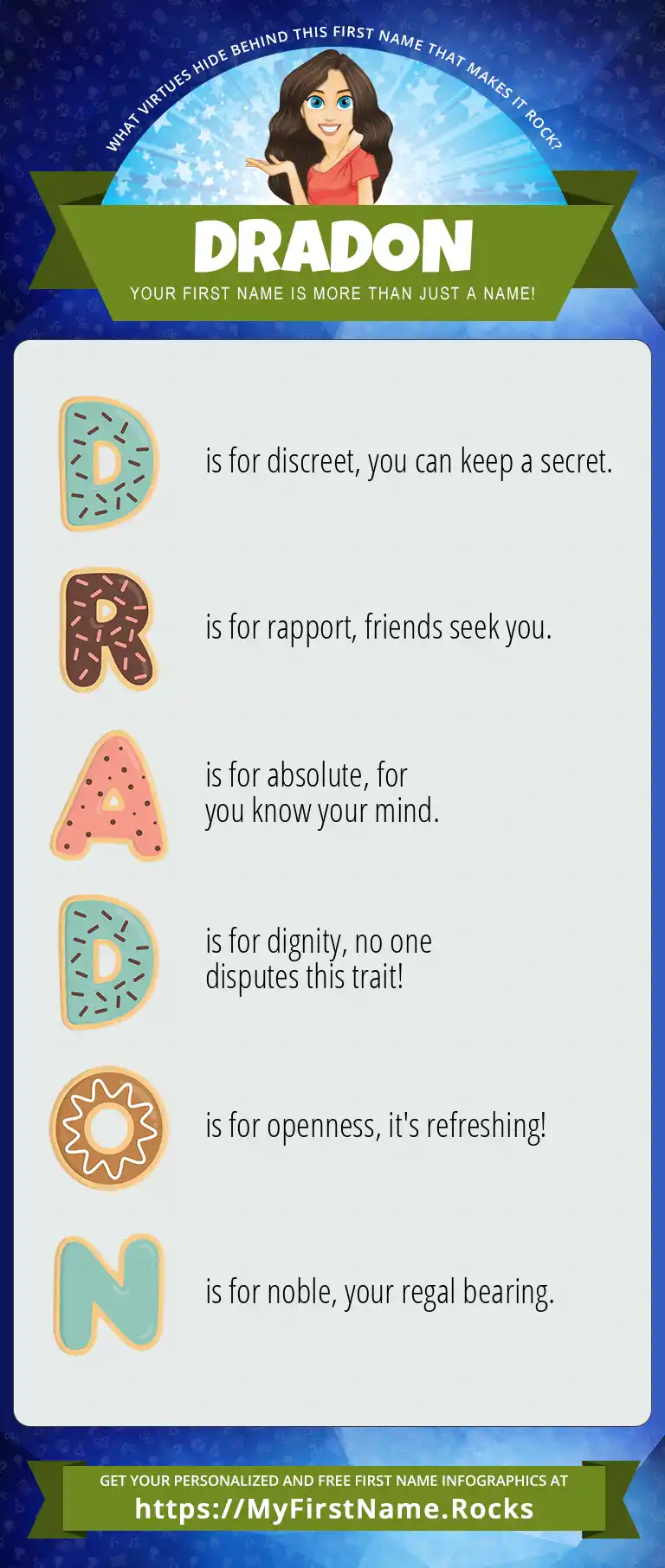 WHAT VIRTUES HIDE BEHIND THIS FIRST NAME THAT MAKES IT ROCK?

DRADON

YOUR FIRST NAME IS MORE THAN JUST A NAME!

D is for discreet, you can keep a secret.

R is for rapport, friends seek you.

A is for absolute, for you know your mind.

D is for dignity, no one disputes this trait!

O is for openness, it's refreshing!

N is for noble, your regal bearing.

GET YOUR PERSONALIZED AND FREE FIRST NAME INFOGRAPHICS AT
https://MyFirstName.Rocks