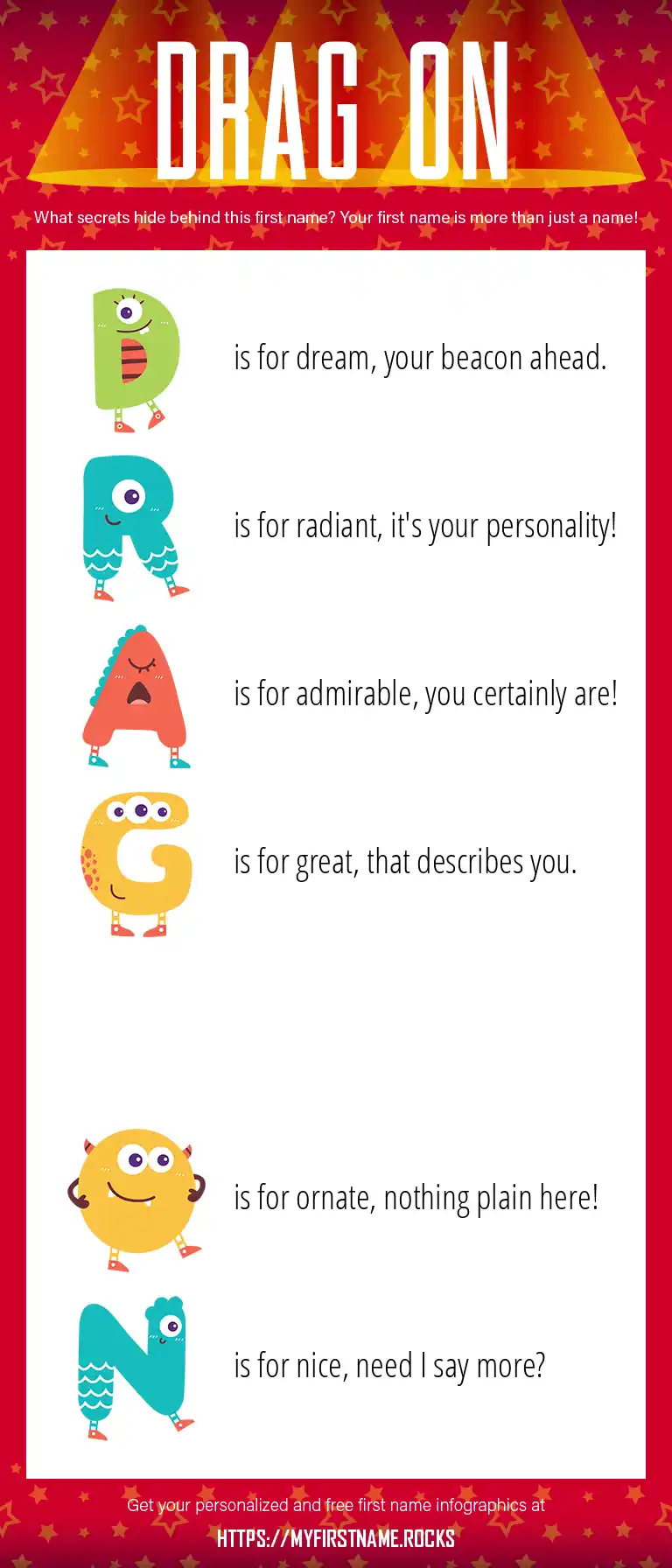 DRAG ON

What secrets hide behind this first name? Your first name is more than just a name!

D is for dream, your beacon ahead.

R is for radiant, it's your personality!

A is for admirable, you certainly are!

G is for great, that describes you.

O is for ornate, nothing plain here!

N is for nice, need I say more?

Get your personalized and free first name infographics at

HTTPS://MYFIRSTNAME.ROCKS