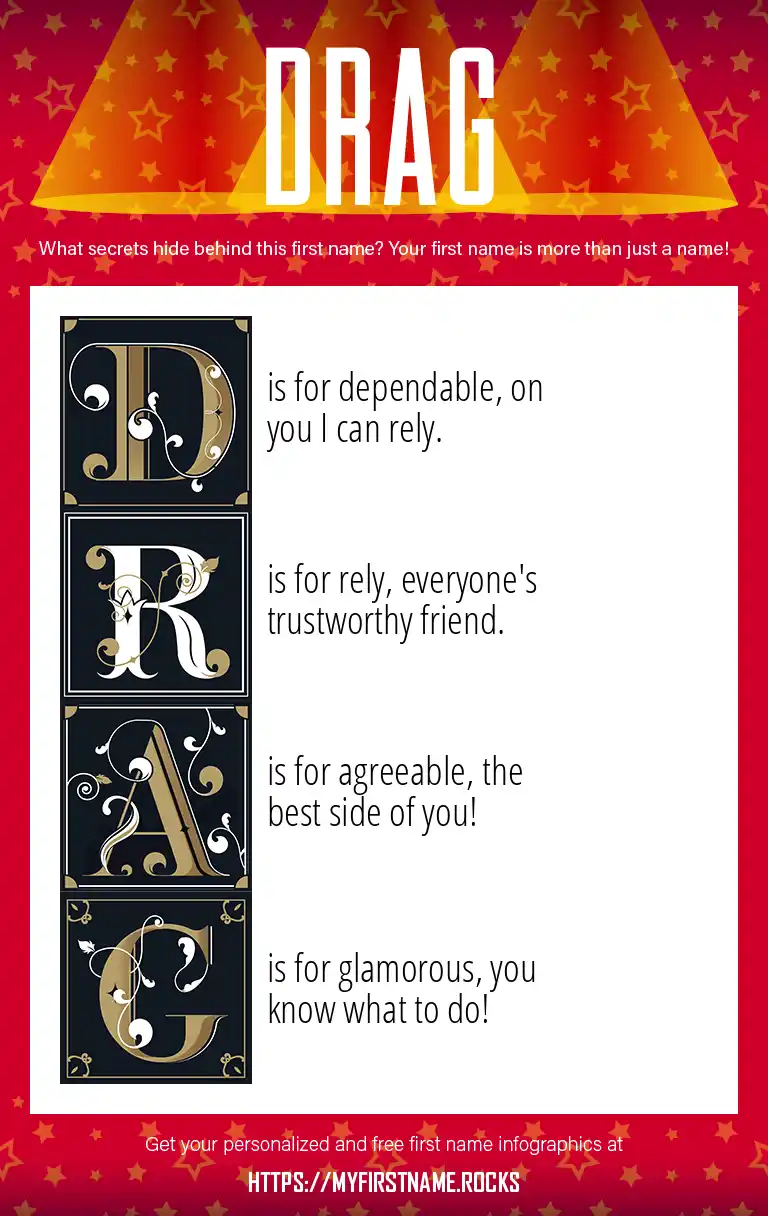 DRAG

What secrets hide behind this first name? Your first name is more than just a name!

D is for dependable, on you I can rely.

R is for rely, everyone's trustworthy friend.

A is for agreeable, the best side of you!

G is for glamorous, you know what to do!

Get your personalized and free first name infographics at

HTTPS://MYFIRSTNAME.ROCKS