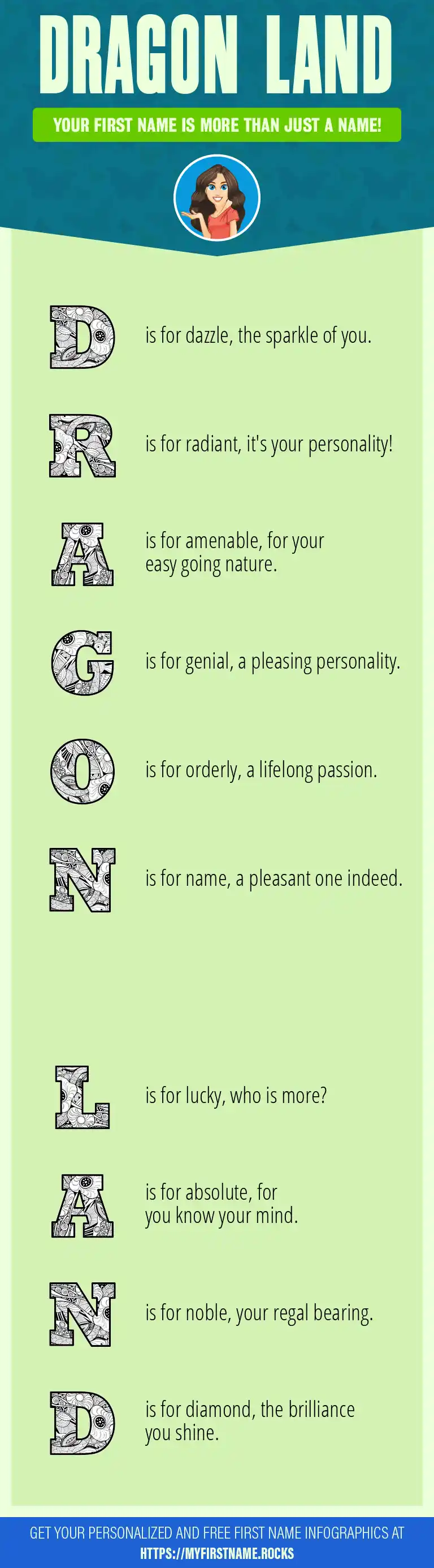 DRAGON LAND

YOUR FIRST NAME IS MORE THAN JUST A NAME!

D is for dazzle, the sparkle of you.

R is for radiant, it's your personality!

A is for amenable, for your easy going nature.

G is for genial, a pleasing personality.

O is for orderly, a lifelong passion.

N is for name, a pleasant one indeed.

L is for lucky, who is more?

A is for absolute, for you know your mind.

N is for noble, your regal bearing.

D is for diamond, the brilliance you shine.

GET YOUR PERSONALIZED AND FREE FIRST NAME INFOGRAPHICS AT HTTPS://MYFIRSTNAME.ROCKS