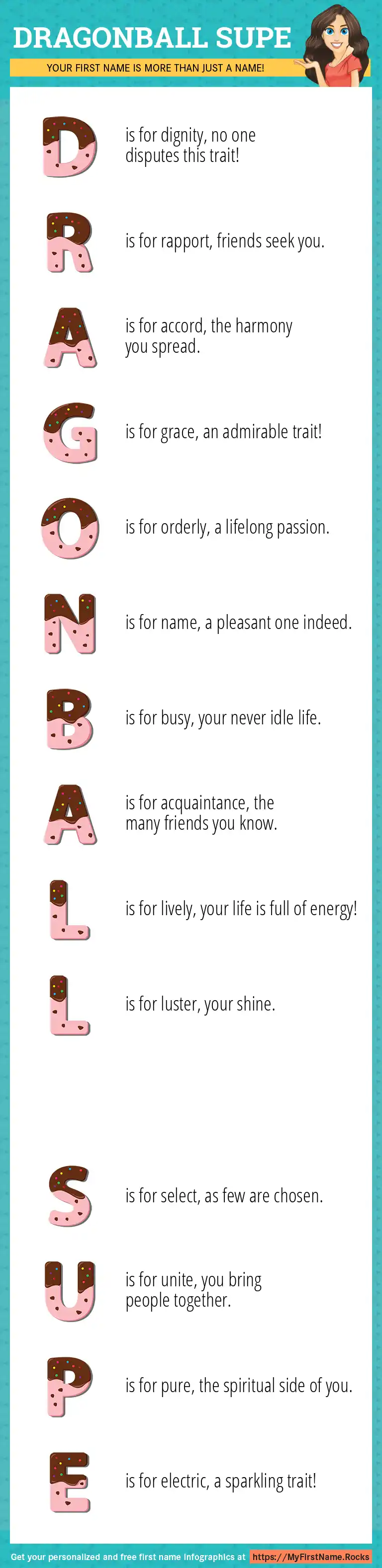 DRAGONBALL SUPE

YOUR FIRST NAME IS MORE THAN JUST A NAME!

D is for dignity, no one disputes this trait!

R is for rapport, friends seek you.

A is for accord, the harmony you spread.

G is for grace, an admirable trait!

O is for orderly, a lifelong passion.

N is for name, a pleasant one indeed.

B is for busy, your never idle life.

A is for acquaintance, the many friends you know.

L is for lively, your life is full of energy!

L is for luster, your shine.

S is for select, as few are chosen.

U is for unite, you bring people together.

P is for pure, the spiritual side of you.

E is for electric, a sparkling trait!

Get your personalized and free first name infographics at https://MyFirstName.Rocks