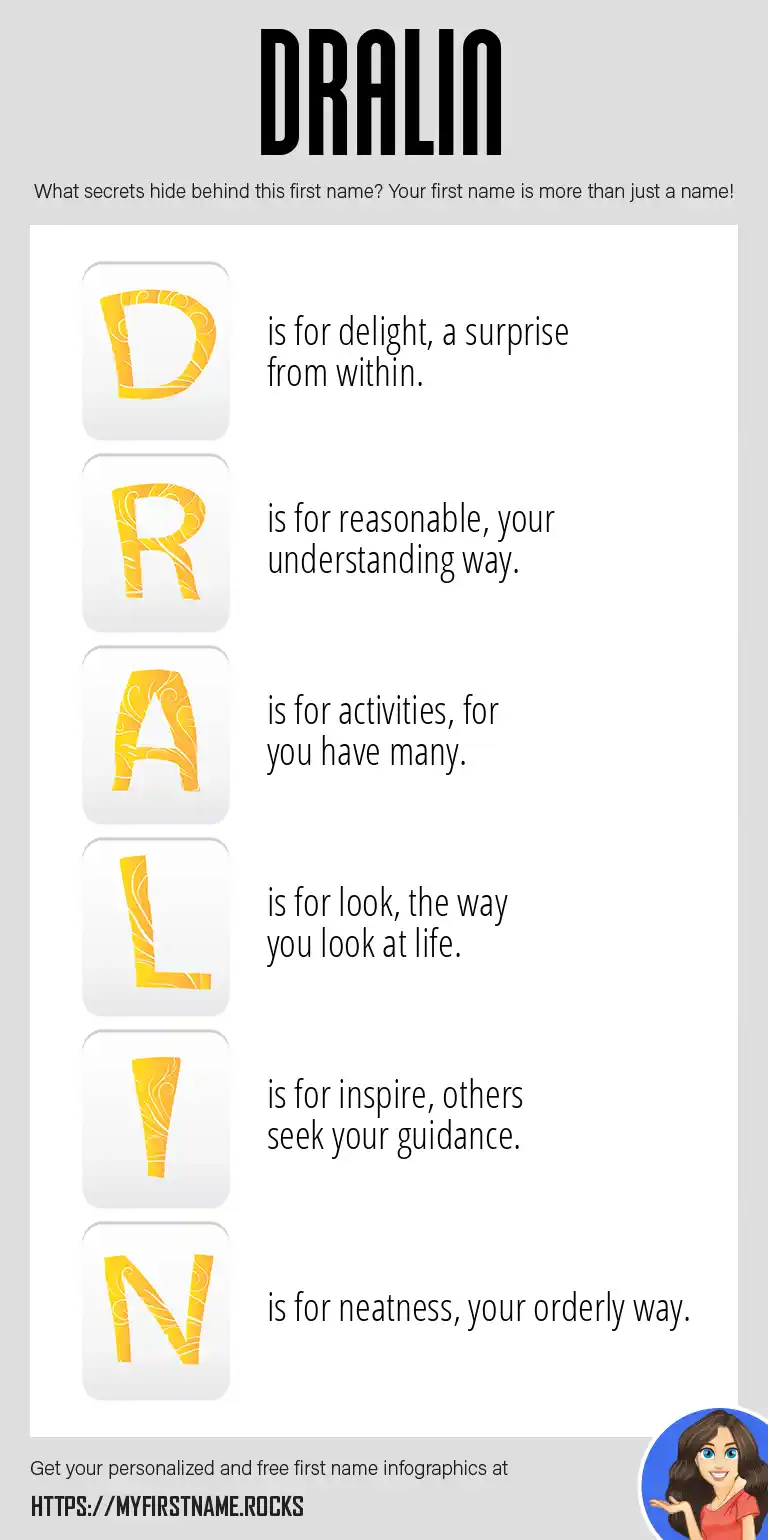 DRALIN

What secrets hide behind this first name? Your first name is more than just a name!

D is for delight, a surprise from within.

R is for reasonable, your understanding way.

A is for activities, for you have many.

L is for look, the way you look at life.

I is for inspire, others seek your guidance.

N is for neatness, your orderly way.

Get your personalized and free first name infographics at

HTTPS://MYFIRSTNAME.ROCKS