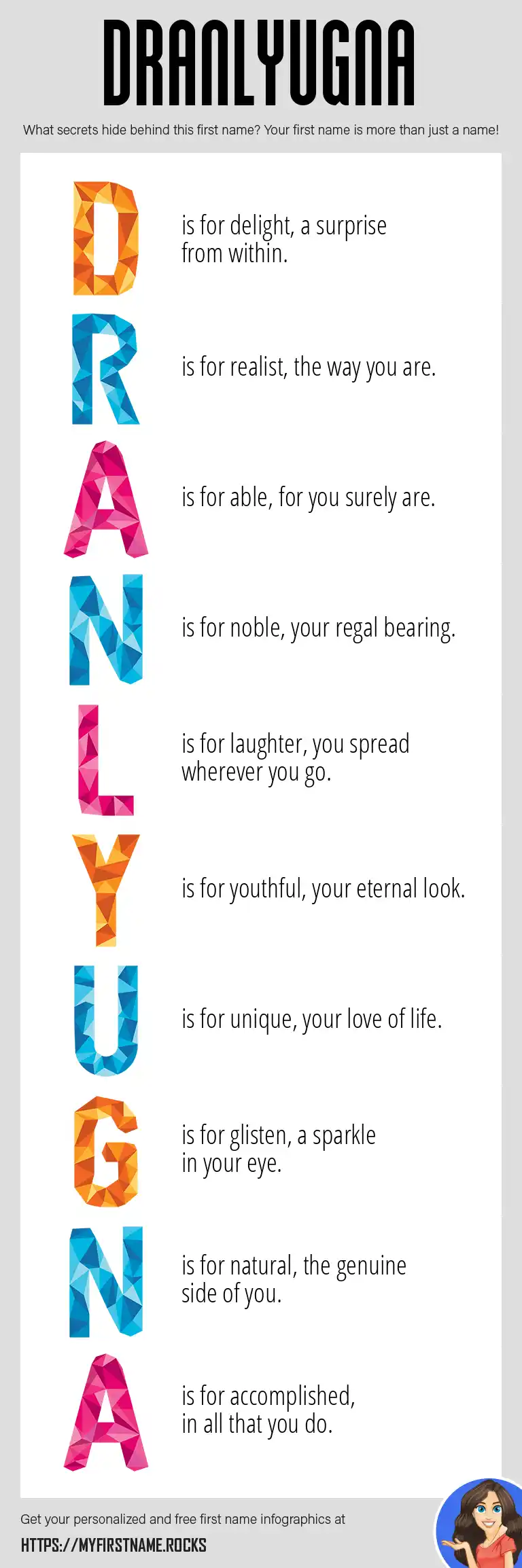 DRANLYUGNA

What secrets hide behind this first name? Your first name is more than just a name!

D is for delight, a surprise from within.

R is for realist, the way you are.

A is for able, for you surely are.

N is for noble, your regal bearing.

L is for laughter, you spread wherever you go.

Y is for youthful, your eternal look.

U is for unique, your love of life.

G is for glisten, a sparkle in your eye.

N is for natural, the genuine side of you.

A is for accomplished, in all that you do.

Get your personalized and free first name infographics at

HTTPS://MYFIRSTNAME.ROCKS