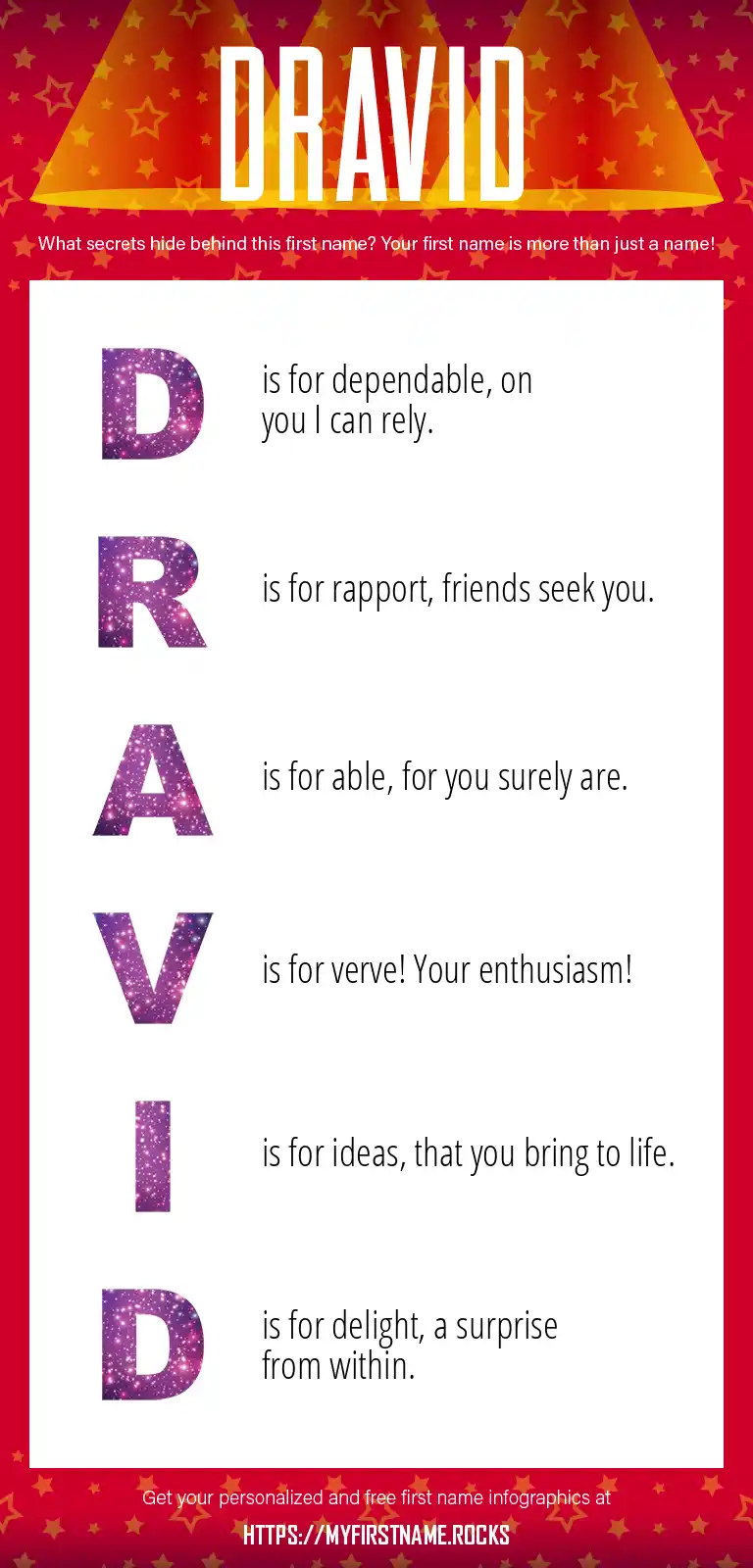 DRAVID

What secrets hide behind this first name? Your first name is more than just a name!

D is for dependable, on you I can rely.

R is for rapport, friends seek you.

A is for able, for you surely are.

V is for verve! Your enthusiasm!

I is for ideas, that you bring to life.

D is for delight, a surprise from within.

Get your personalized and free first name infographics at

HTTPS://MYFIRSTNAME.ROCKS