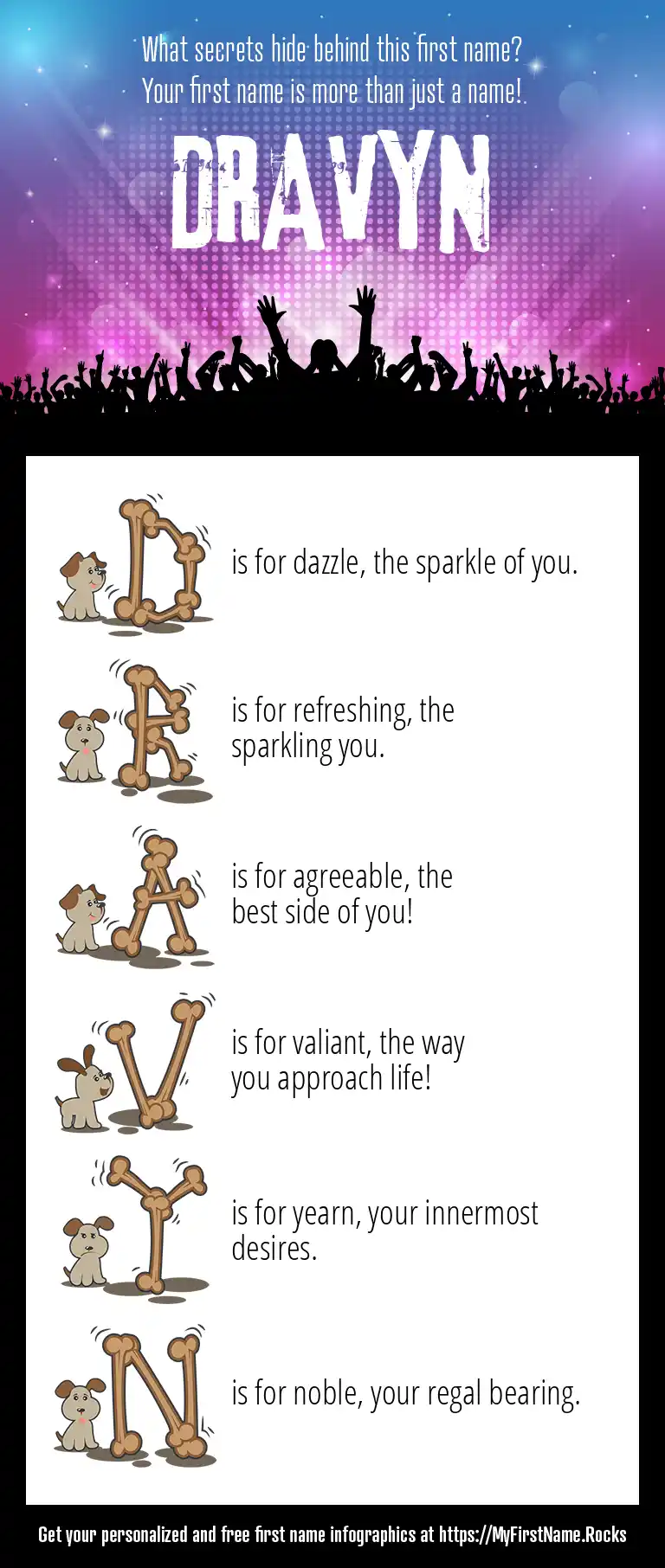 What secrets hide behind this first name?
Your first name is more than just a name!

DRAVYN

D is for dazzle, the sparkle of you.

R is for refreshing, the sparkling you.

A is for agreeable, the best side of you!

V is for valiant, the way you approach life!

Y is for yearn, your innermost desires.

N is for noble, your regal bearing.

Get your personalized and free first name infographics at https://MyFirstName.Rocks