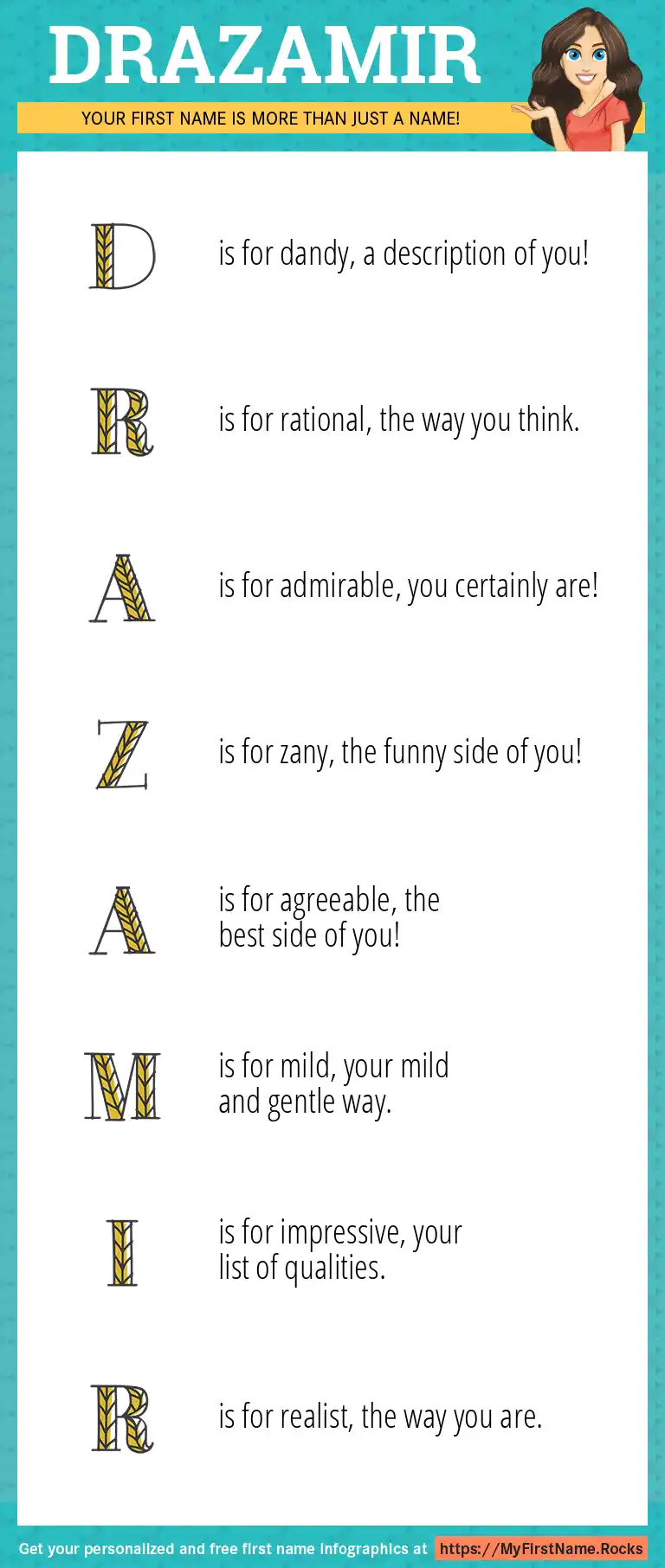 DRAZAMIR

YOUR FIRST NAME IS MORE THAN JUST A NAME!

D is for dandy, a description of you!

R is for rational, the way you think.

A is for admirable, you certainly are!

Z is for zany, the funny side of you!

A is for agreeable, the best side of you!

M is for mild, your mild and gentle way.

I is for impressive, your list of qualities.

R is for realist, the way you are.

Get your personalized and free first name infographics at https://MyFirstName.Rocks