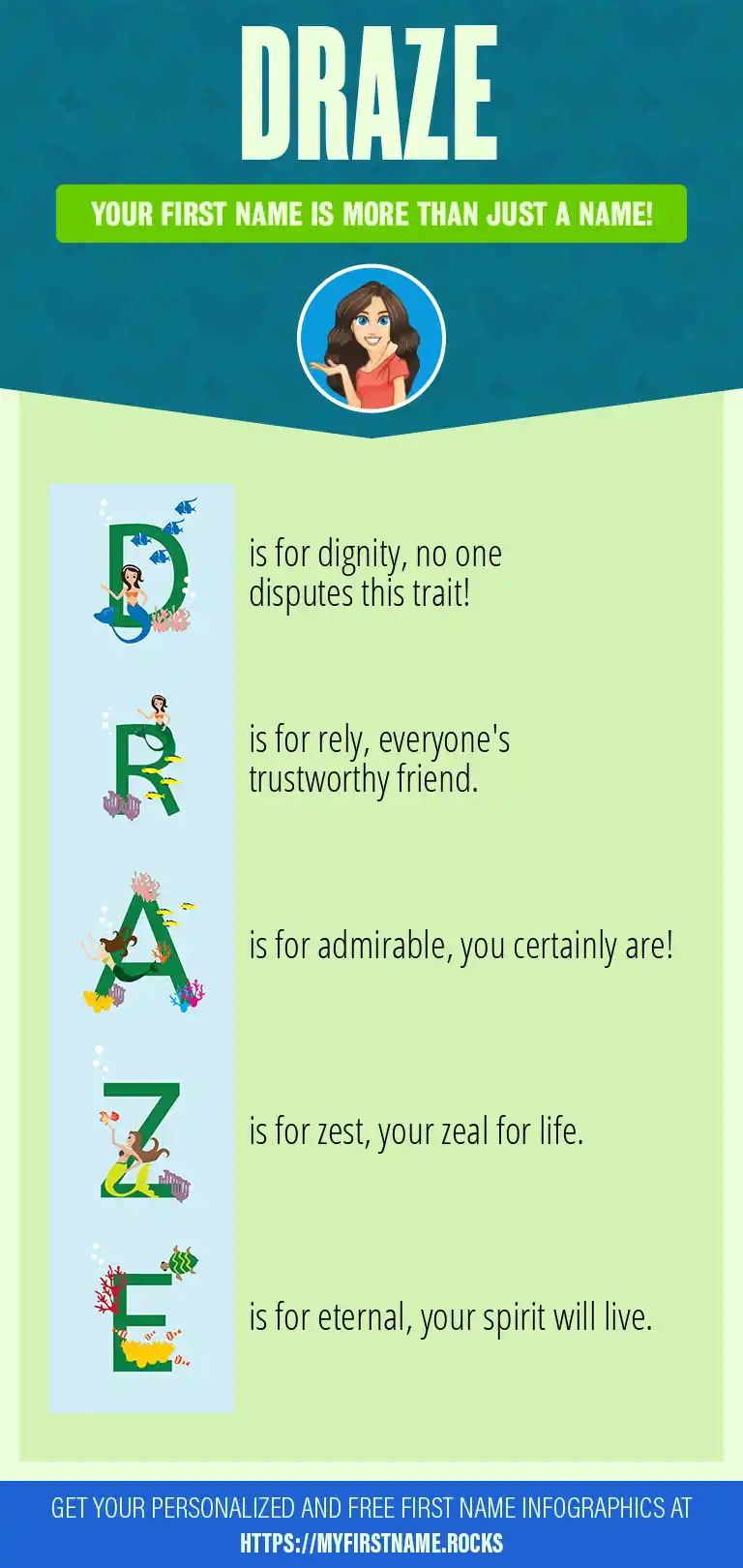 DRAZE

YOUR FIRST NAME IS MORE THAN JUST A NAME!

D is for dignity, no one disputes this trait!

R is for rely, everyone's trustworthy friend.

A is for admirable, you certainly are!

Z is for zest, your zeal for life.

E is for eternal, your spirit will live.

GET YOUR PERSONALIZED AND FREE FIRST NAME INFOGRAPHICS AT HTTPS://MYFIRSTNAME.ROCKS