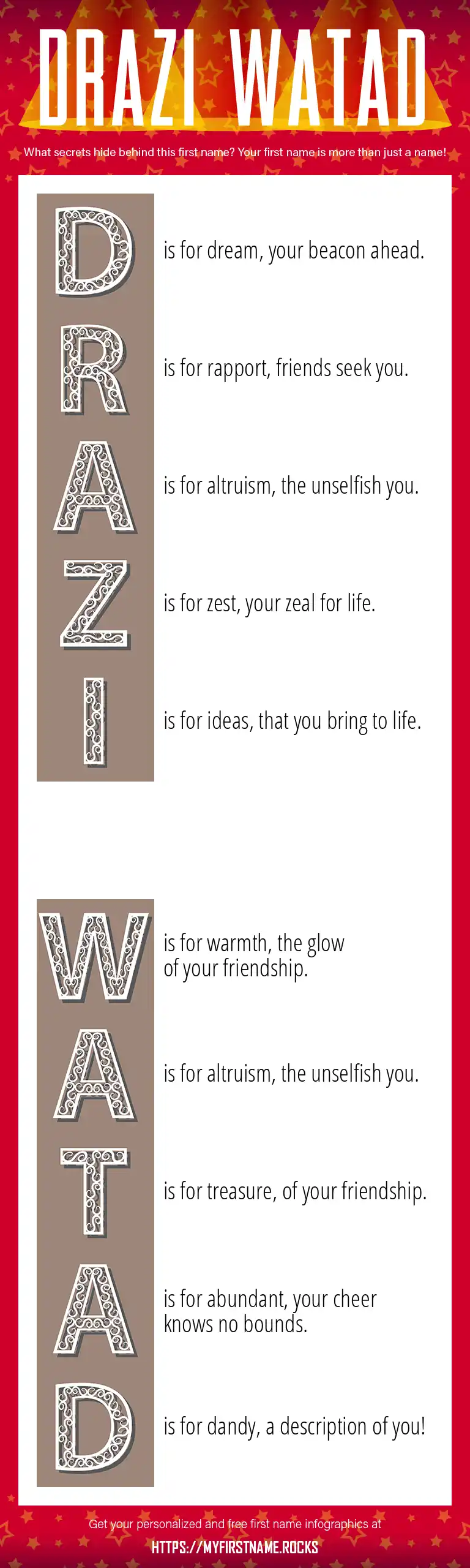 DRAZI WATAD

What secrets hide behind this first name? Your first name is more than just a name!

D is for dream, your beacon ahead.

R is for rapport, friends seek you.

A is for altruism, the unselfish you.

Z is for zest, your zeal for life.

I is for ideas, that you bring to life.

W is for warmth, the glow of your friendship.

A is for altruism, the unselfish you.

T is for treasure, of your friendship.

A is for abundant, your cheer knows no bounds.

D is for dandy, a description of you!

Get your personalized and free first name infographics at

HTTPS://MYFIRSTNAME.ROCKS