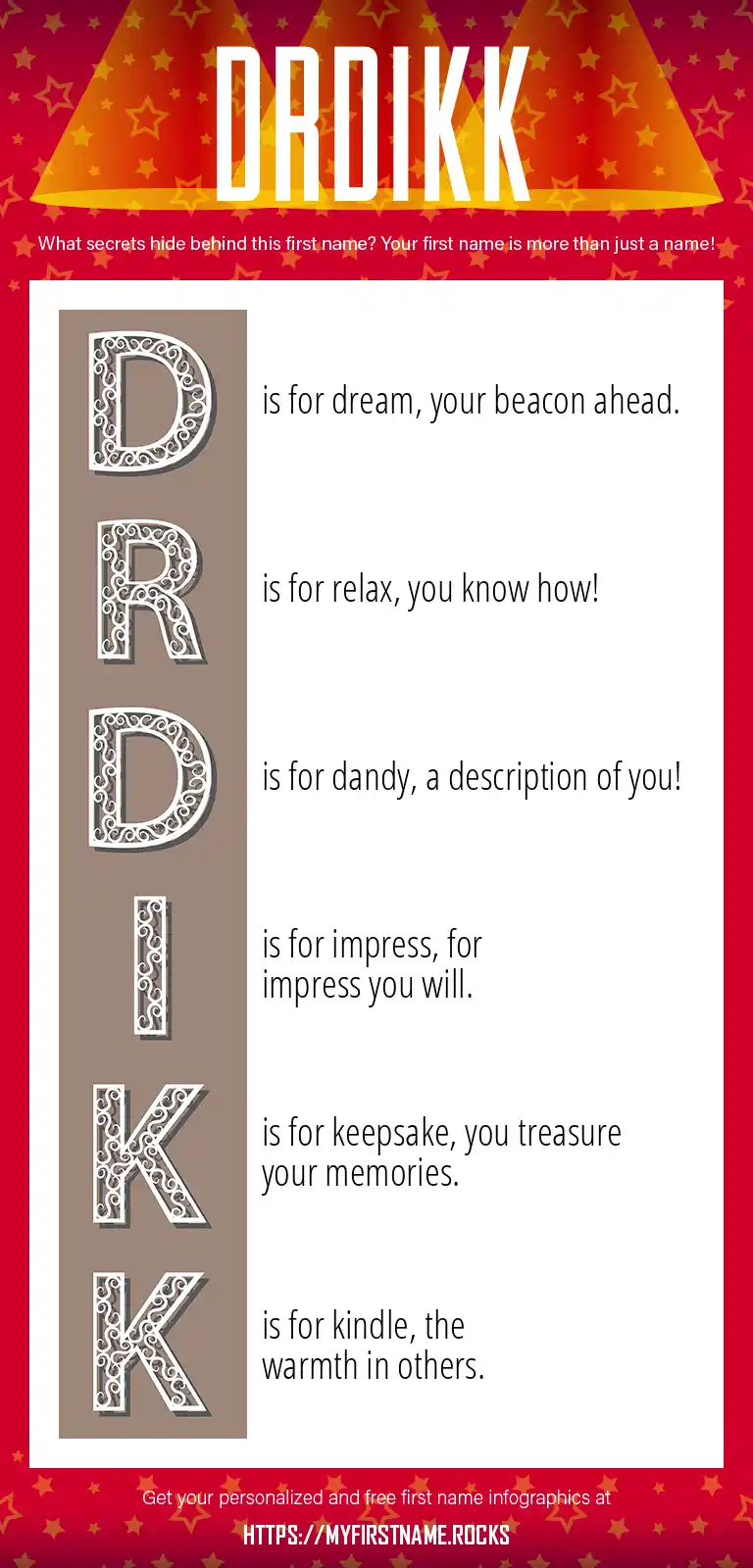 DRDIKK

What secrets hide behind this first name? Your first name is more than just a name!

D is for dream, your beacon ahead.

R is for relax, you know how!

D is for dandy, a description of you!

I is for impress, for impress you will.

K is for keepsake, you treasure your memories.

K is for kindle, the warmth in others.

Get your personalized and free first name infographics at

HTTPS://MYFIRSTNAME.ROCKS