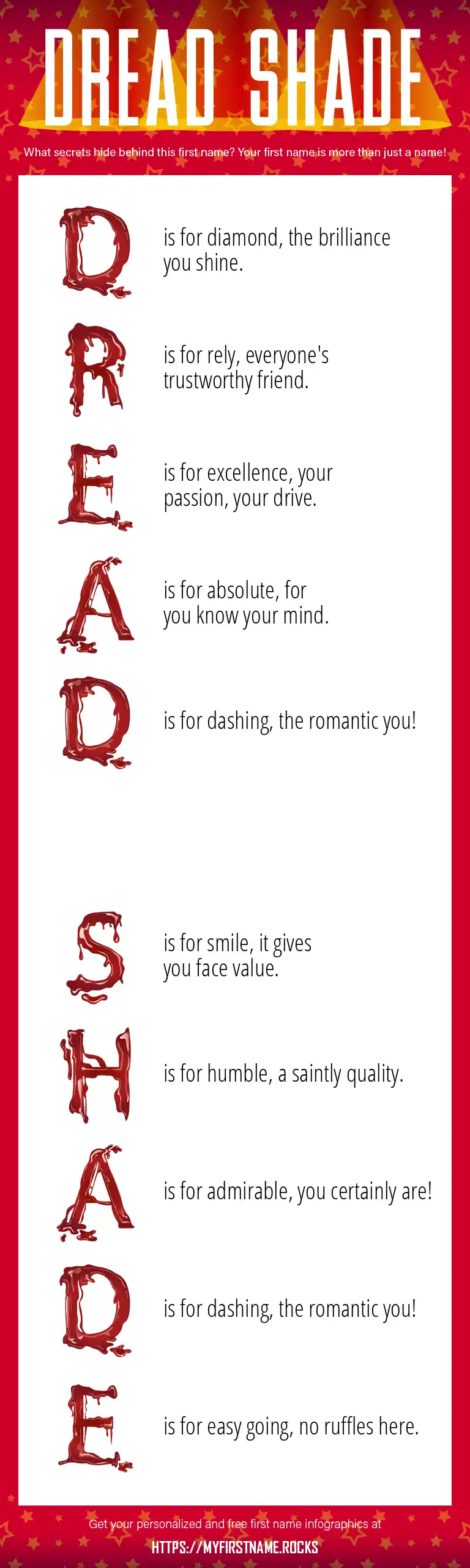 DREAD SHADE

What secrets hide behind this first name? Your first name is more than just a name!

D is for diamond, the brilliance you shine.

R is for rely, everyone's trustworthy friend.

E is for excellence, your passion, your drive.

A is for absolute, for you know your mind.

D is for dashing, the romantic you!

S is for smile, it gives you face value.

H is for humble, a saintly quality.

A is for admirable, you certainly are!

D is for dashing, the romantic you!

E is for easy going, no ruffles here.

Get your personalized and free first name infographics at

HTTPS://MYFIRSTNAME.ROCKS