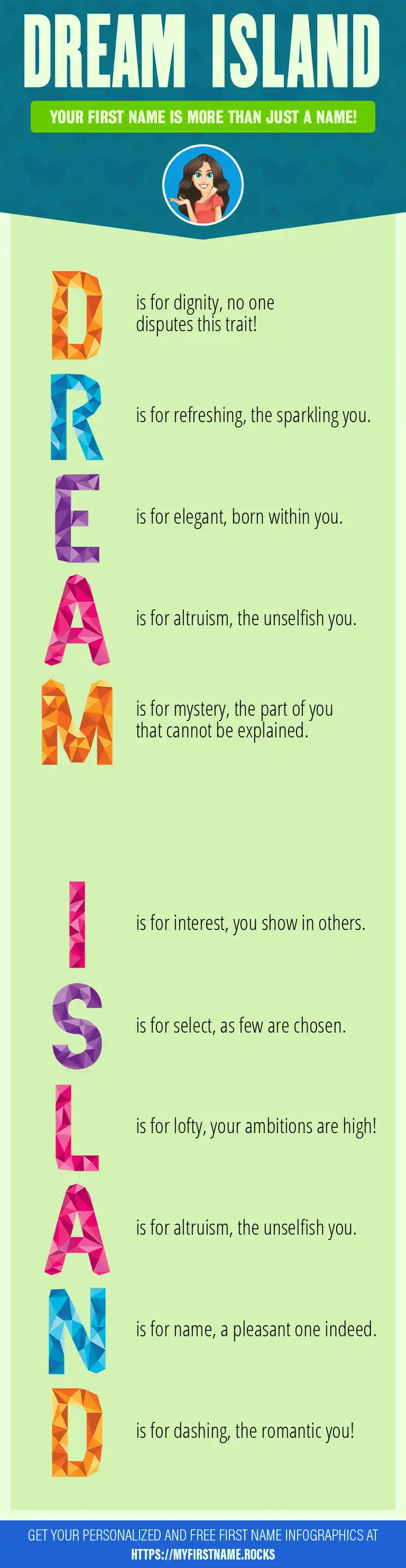 DREAM ISLAND

YOUR FIRST NAME IS MORE THAN JUST A NAME!

D is for dignity, no one disputes this trait!

R is for refreshing, the sparkling you.

E is for elegant, born within you.

A is for altruism, the unselfish you.

M is for mystery, the part of you that cannot be explained.

I is for interest, you show in others.

S is for select, as few are chosen.

L is for lofty, your ambitions are high!

A is for altruism, the unselfish you.

N is for name, a pleasant one indeed.

D is for dashing, the romantic you!

GET YOUR PERSONALIZED AND FREE FIRST NAME INFOGRAPHICS AT HTTPS://MYFIRSTNAME.ROCKS