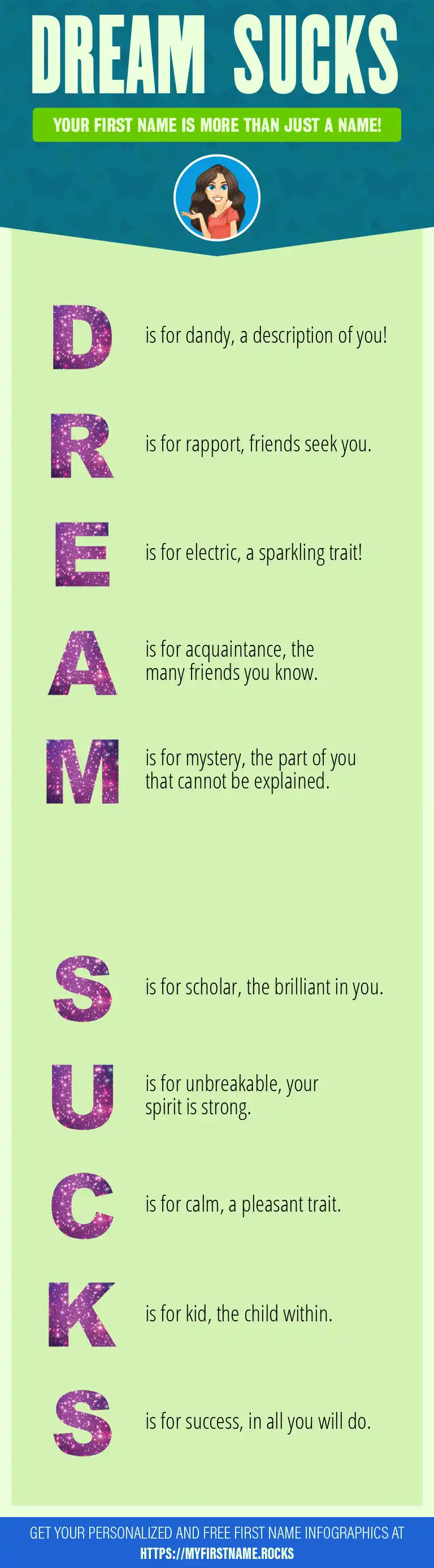 DREAM SUCKS

YOUR FIRST NAME IS MORE THAN JUST A NAME!

D is for dandy, a description of you!

R is for rapport, friends seek you.

E is for electric, a sparkling trait!

A is for acquaintance, the many friends you know.

M is for mystery, the part of you that cannot be explained.

S is for scholar, the brilliant in you.

U is for unbreakable, your spirit is strong.

C is for calm, a pleasant trait.

K is for kid, the child within.

S is for success, in all you will do.

GET YOUR PERSONALIZED AND FREE FIRST NAME INFOGRAPHICS AT HTTPS://MYFIRSTNAME.ROCKS