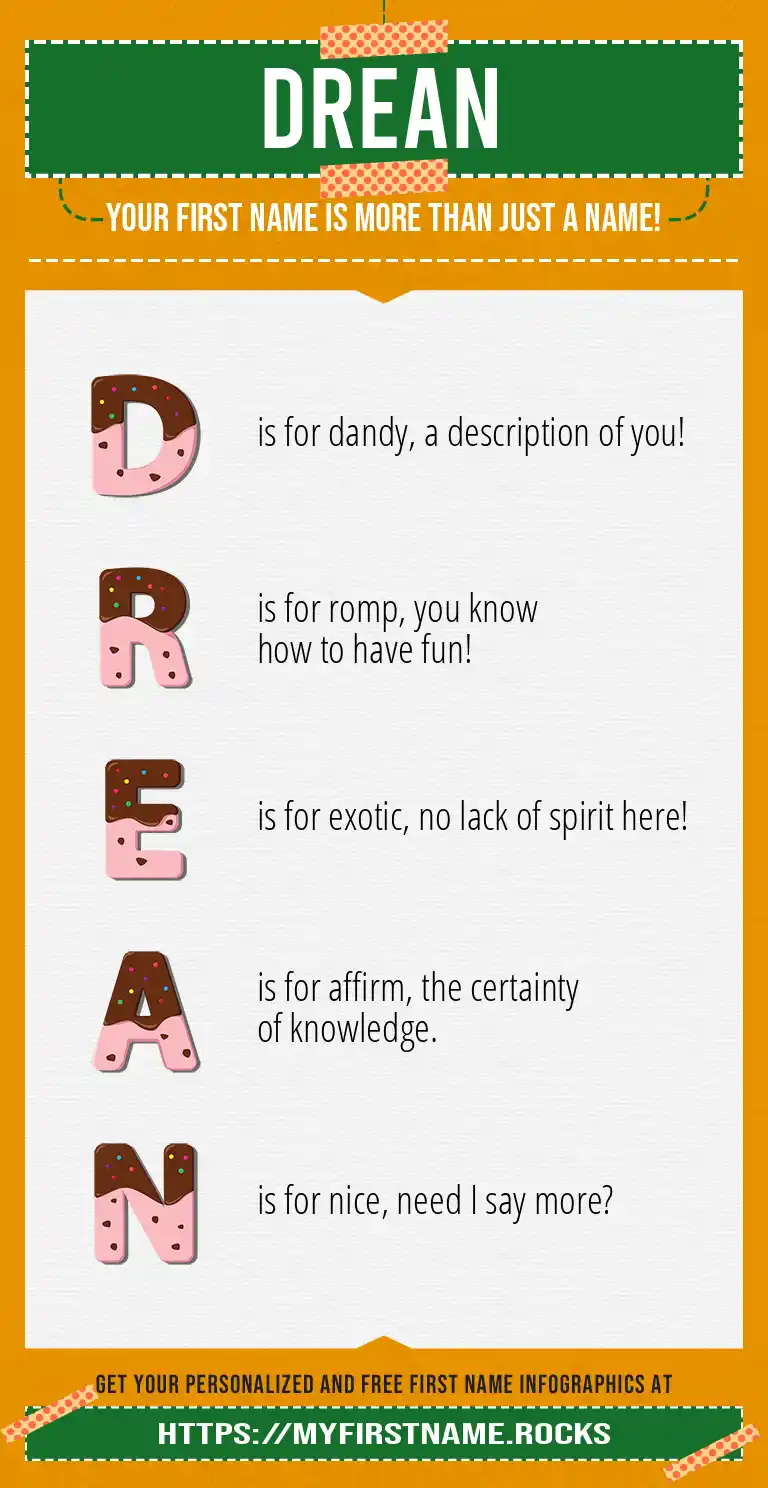 DREAN

YOUR FIRST NAME IS MORE THAN JUST A NAME!

D is for dandy, a description of you!

R is for romp, you know how to have fun!

E is for exotic, no lack of spirit here!

A is for affirm, the certainty of knowledge.

N is for nice, need I say more?

GET YOUR PERSONALIZED AND FREE FIRST NAME INFOGRAPHICS AT

HTTPS://MYFIRSTNAME.ROCKS