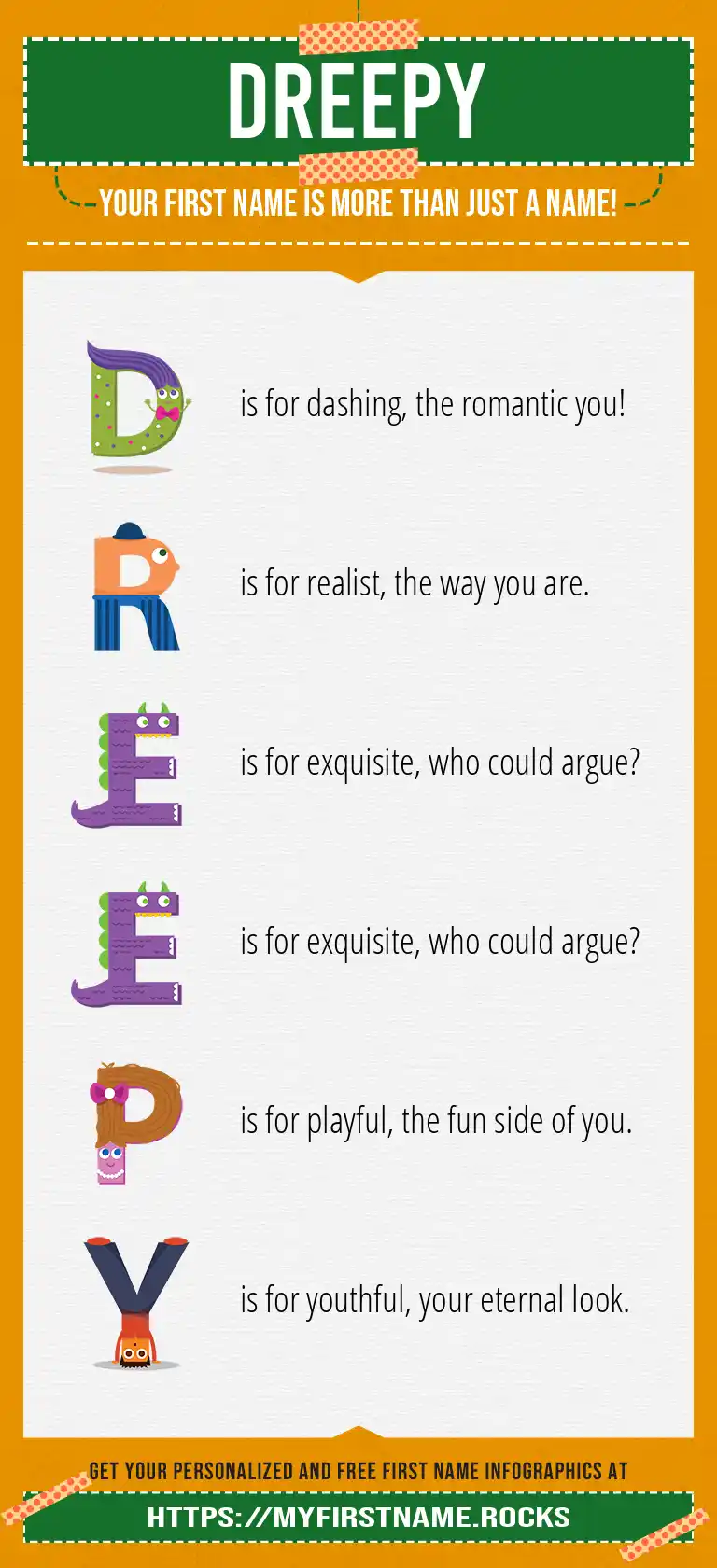 DREEPY

YOUR FIRST NAME IS MORE THAN JUST A NAME!

D is for dashing, the romantic you!

R is for realist, the way you are.

E is for exquisite, who could argue?

E is for exquisite, who could argue?

P is for playful, the fun side of you.

Y is for youthful, your eternal look.

GET YOUR PERSONALIZED AND FREE FIRST NAME INFOGRAPHICS AT

HTTPS://MYFIRSTNAME.ROCKS