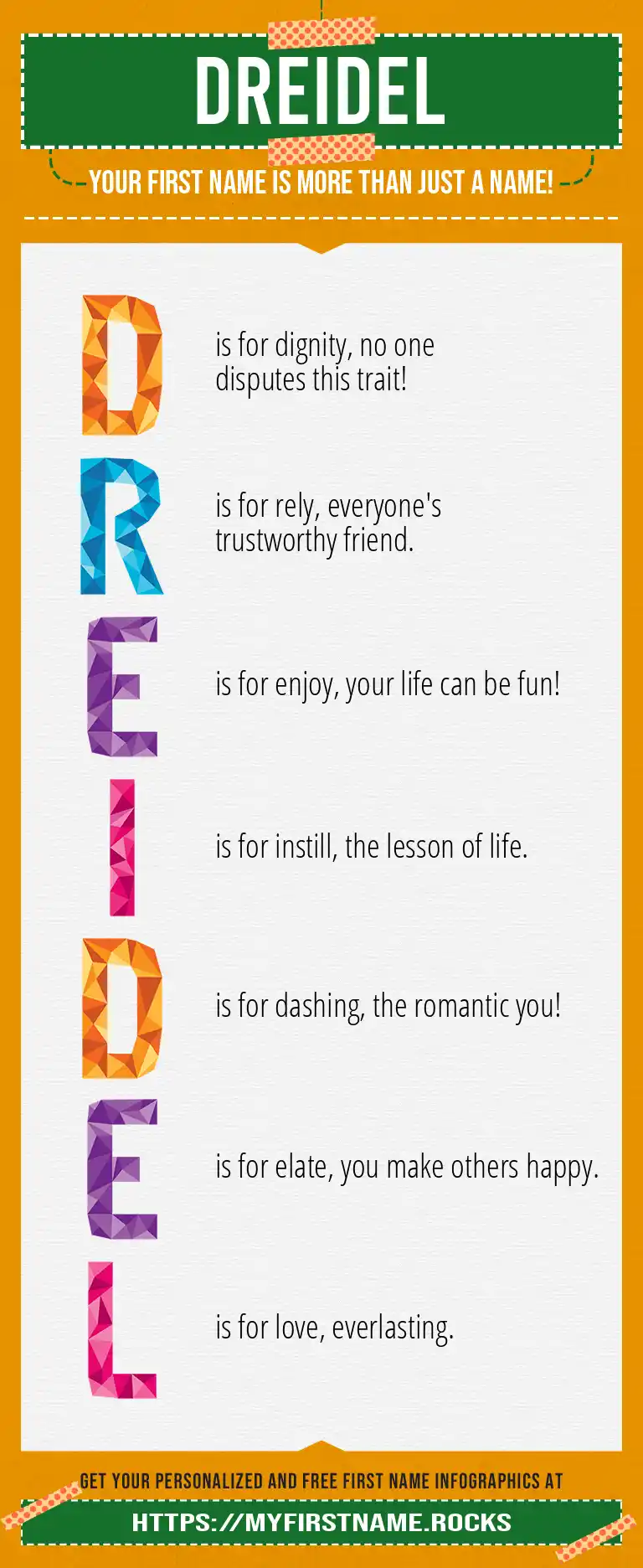 DREIDEL

YOUR FIRST NAME IS MORE THAN JUST A NAME!

D is for dignity, no one disputes this trait!

R is for rely, everyone's trustworthy friend.

E is for enjoy, your life can be fun!

I is for instill, the lesson of life.

D is for dashing, the romantic you!

E is for elate, you make others happy.

L is for love, everlasting.

GET YOUR PERSONALIZED AND FREE FIRST NAME INFOGRAPHICS AT

HTTPS://MYFIRSTNAME.ROCKS