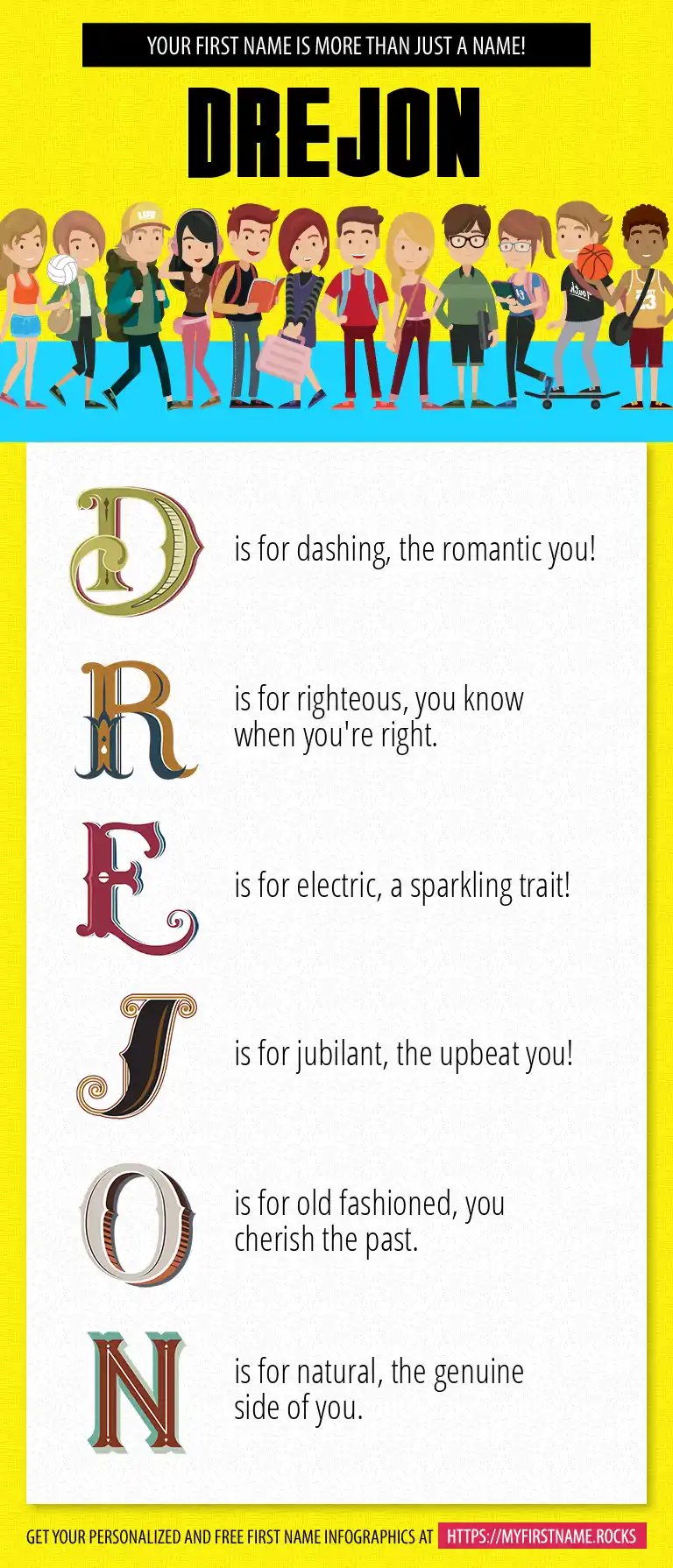 YOUR FIRST NAME IS MORE THAN JUST A NAME!

DREJON

D is for dashing, the romantic you!

R is for righteous, you know when you're right.

E is for electric, a sparkling trait!

J is for jubilant, the upbeat you!

O is for old fashioned, you cherish the past.

N is for natural, the genuine side of you.

GET YOUR PERSONALIZED AND FREE FIRST NAME INFOGRAPHICS AT HTTPS://MYFIRSTNAME.ROCKS