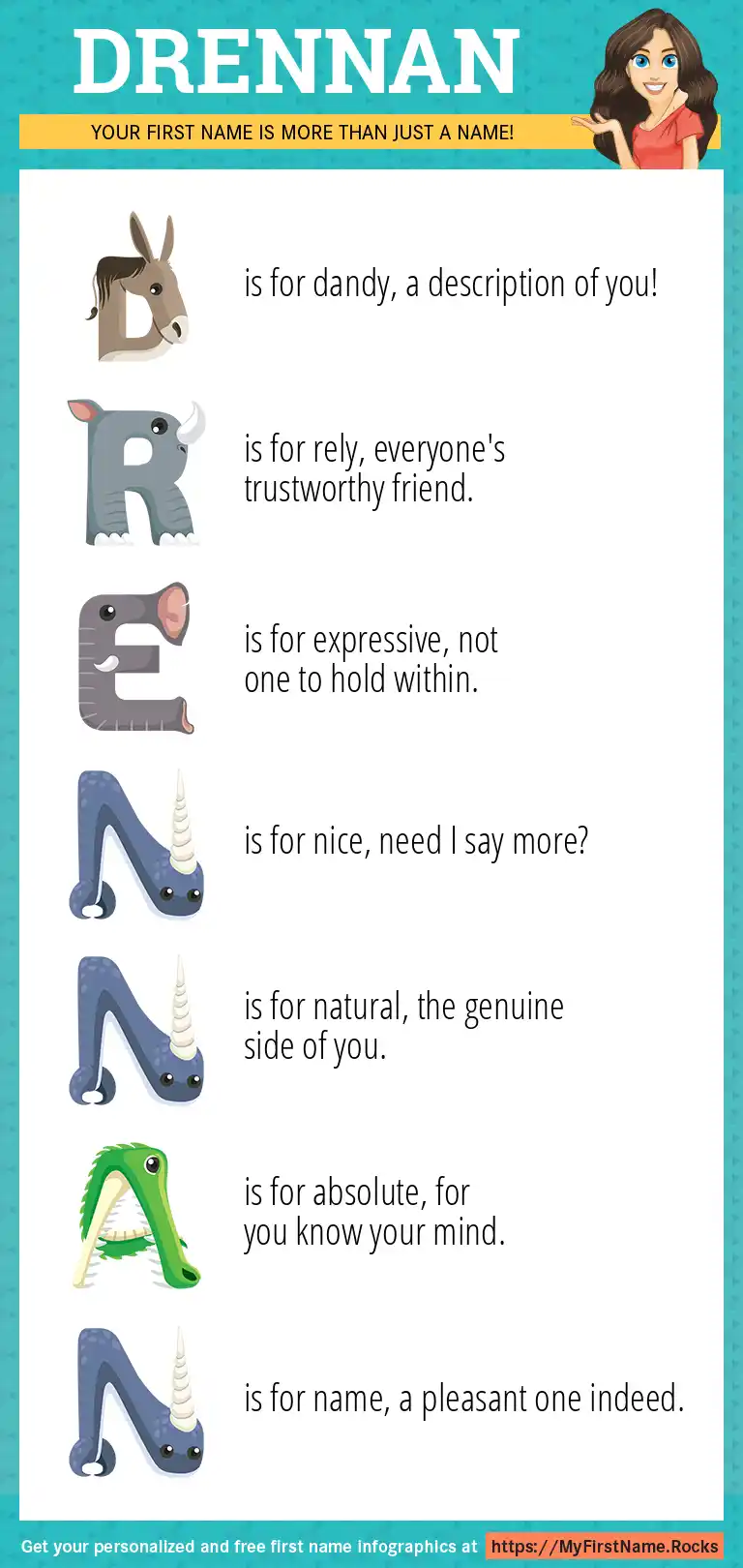 DRENNAN

YOUR FIRST NAME IS MORE THAN JUST A NAME!

D is for dandy, a description of you!

R is for rely, everyone's trustworthy friend.

E is for expressive, not one to hold within.

N is for nice, need I say more?

N is for natural, the genuine side of you.

A is for absolute, for you know your mind.

N is for name, a pleasant one indeed.

Get your personalized and free first name infographics at https://MyFirstName.Rocks