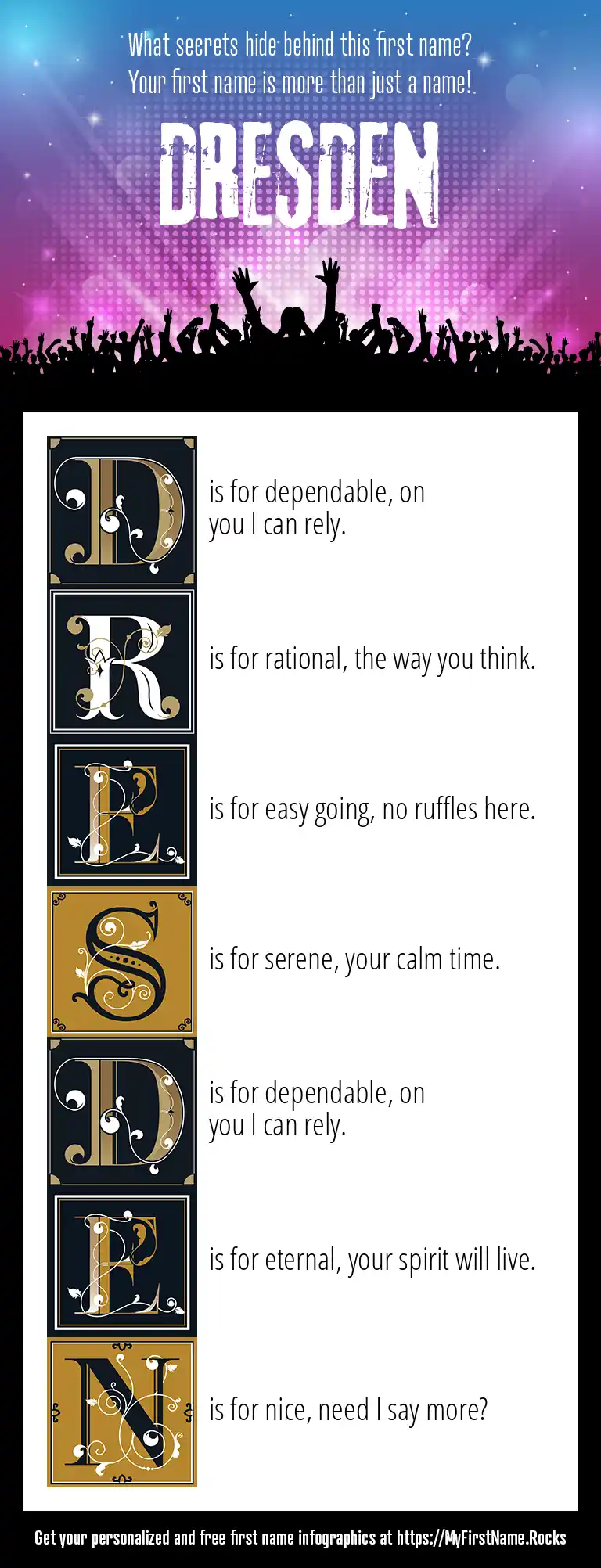 What secrets hide behind this first name?
Your first name is more than just a name!

DRESDEN

D is for dependable, on you I can rely.

R is for rational, the way you think.

E is for easy going, no ruffles here.

S is for serene, your calm time.

D is for dependable, on you I can rely.

E is for eternal, your spirit will live.

N is for nice, need I say more?

Get your personalized and free first name infographics at https://MyFirstName.Rocks