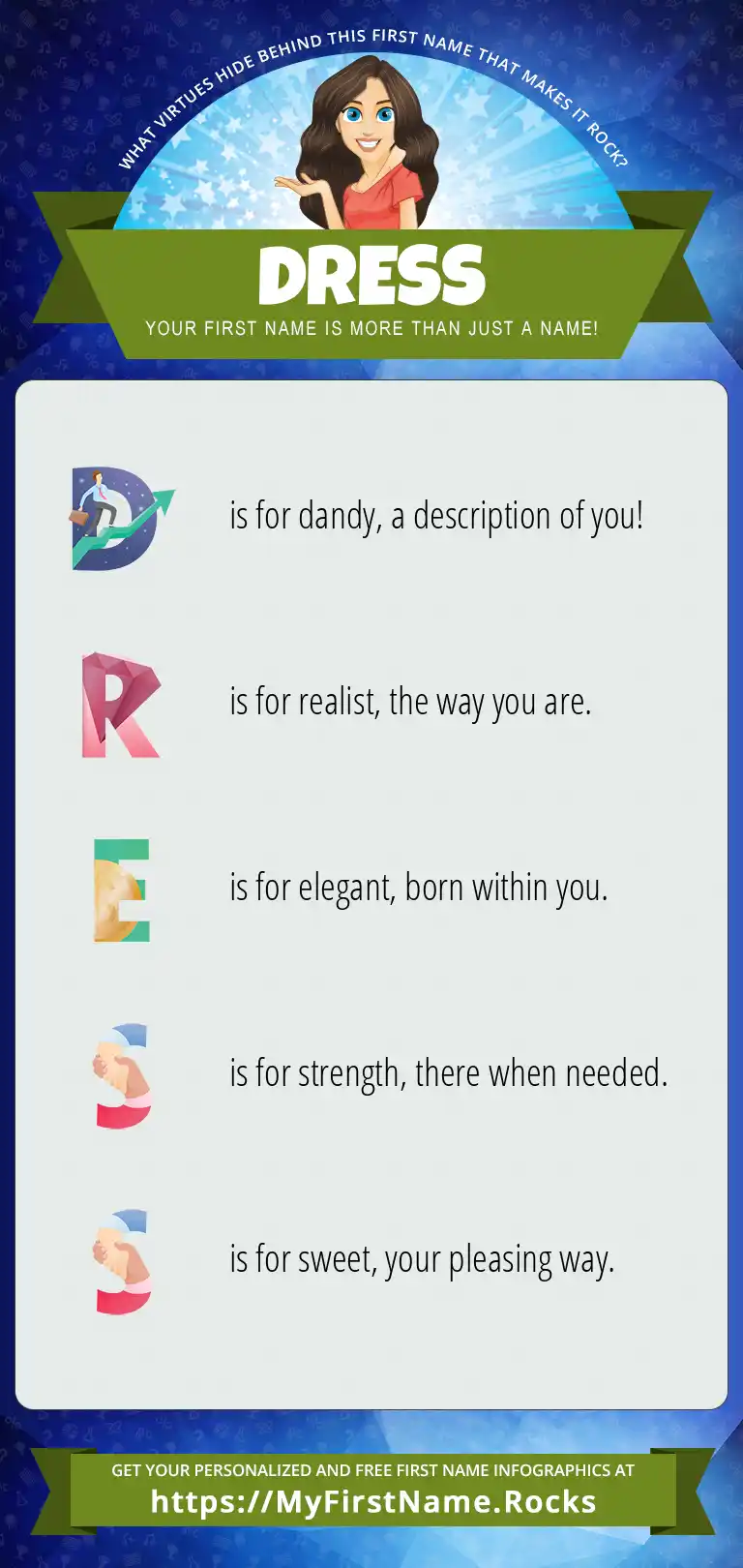 WHAT VIRTUES HIDE BEHIND THIS FIRST NAME THAT MAKES IT ROCK?

DRESS

YOUR FIRST NAME IS MORE THAN JUST A NAME!

D is for dandy, a description of you!

R is for realist, the way you are.

E is for elegant, born within you.

S is for strength, there when needed.

S is for sweet, your pleasing way.

GET YOUR PERSONALIZED AND FREE FIRST NAME INFOGRAPHICS AT
https://MyFirstName.Rocks