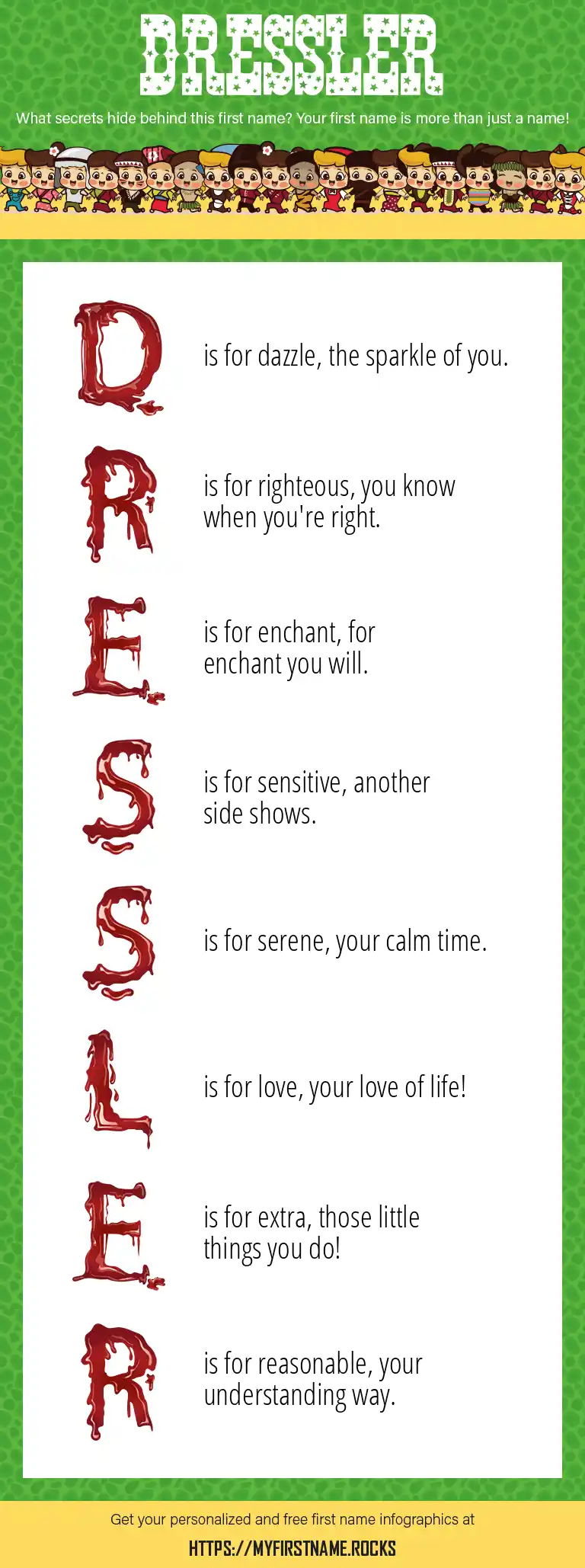 DRESSLER

What secrets hide behind this first name? Your first name is more than just a name!

D is for dazzle, the sparkle of you.

R is for righteous, you know when you're right.

E is for enchant, for enchant you will.

S is for sensitive, another side shows.

S is for serene, your calm time.

L is for love, your love of life!

E is for extra, those little things you do!

R is for reasonable, your understanding way.

Get your personalized and free first name infographics at

HTTPS://MYFIRSTNAME.ROCKS