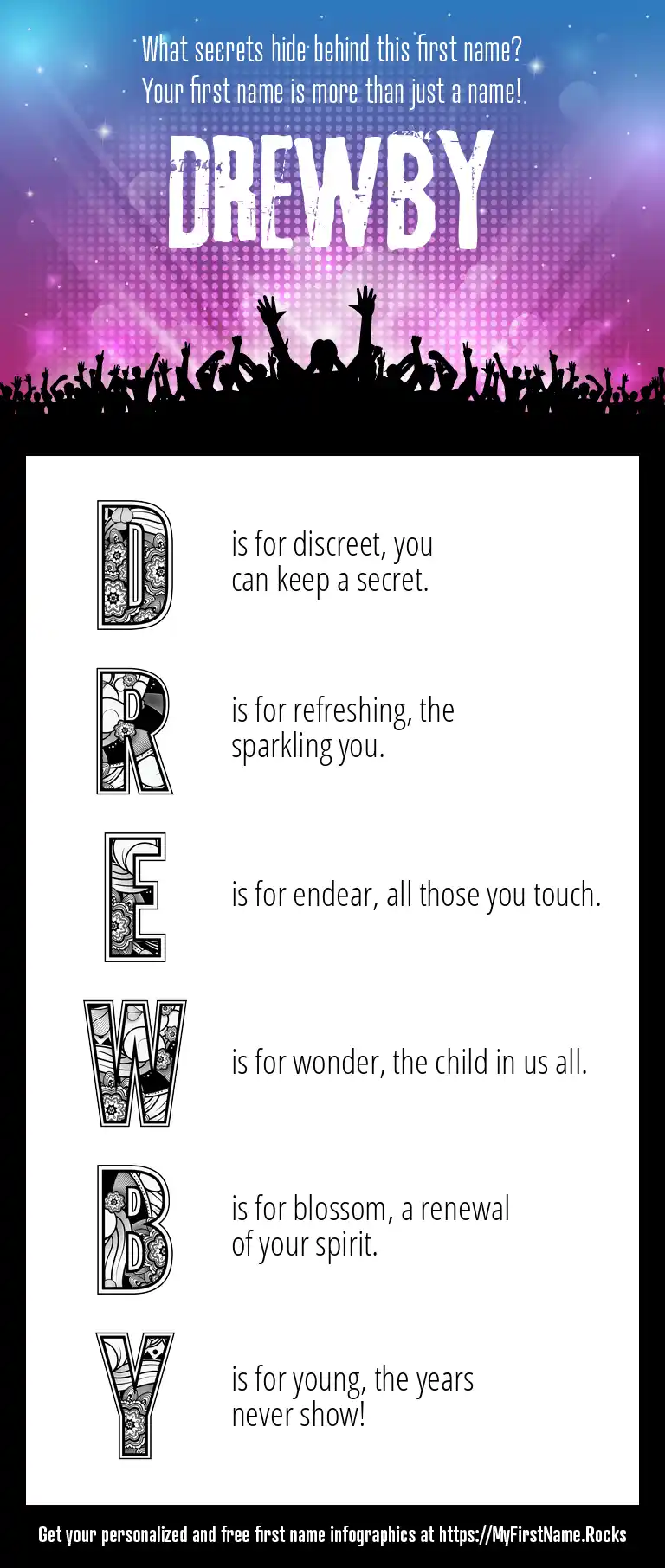 What secrets hide behind this first name?
Your first name is more than just a name!

DREWBY

D is for discreet, you can keep a secret.

R is for refreshing, the sparkling you.

E is for endear, all those you touch.

W is for wonder, the child in us all.

B is for blossom, a renewal of your spirit.

Y is for young, the years never show!

Get your personalized and free first name infographics at https://MyFirstName.Rocks