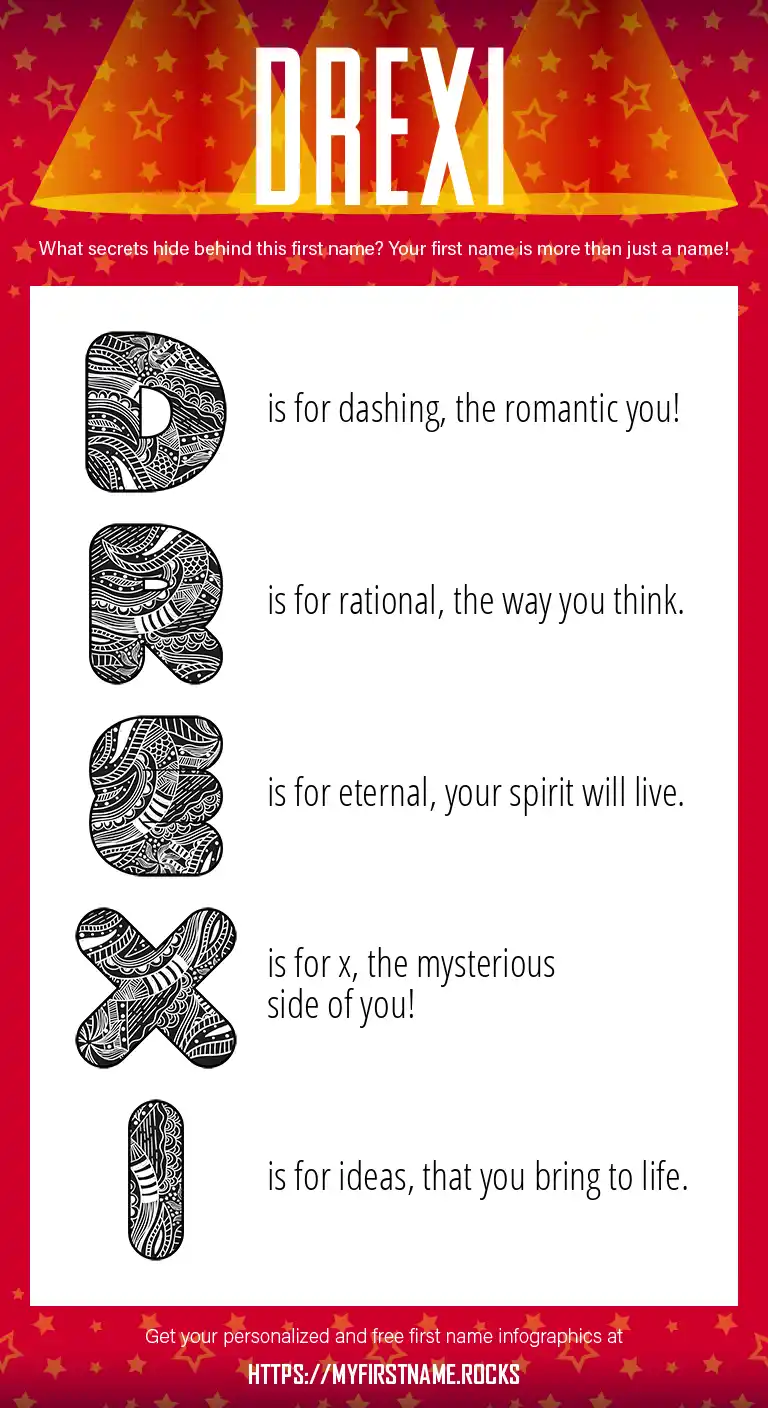 DREXI

What secrets hide behind this first name? Your first name is more than just a name!

D is for dashing, the romantic you!

R is for rational, the way you think.

E is for eternal, your spirit will live.

X is for x, the mysterious side of you!

I is for ideas, that you bring to life.

Get your personalized and free first name infographics at

HTTPS://MYFIRSTNAME.ROCKS