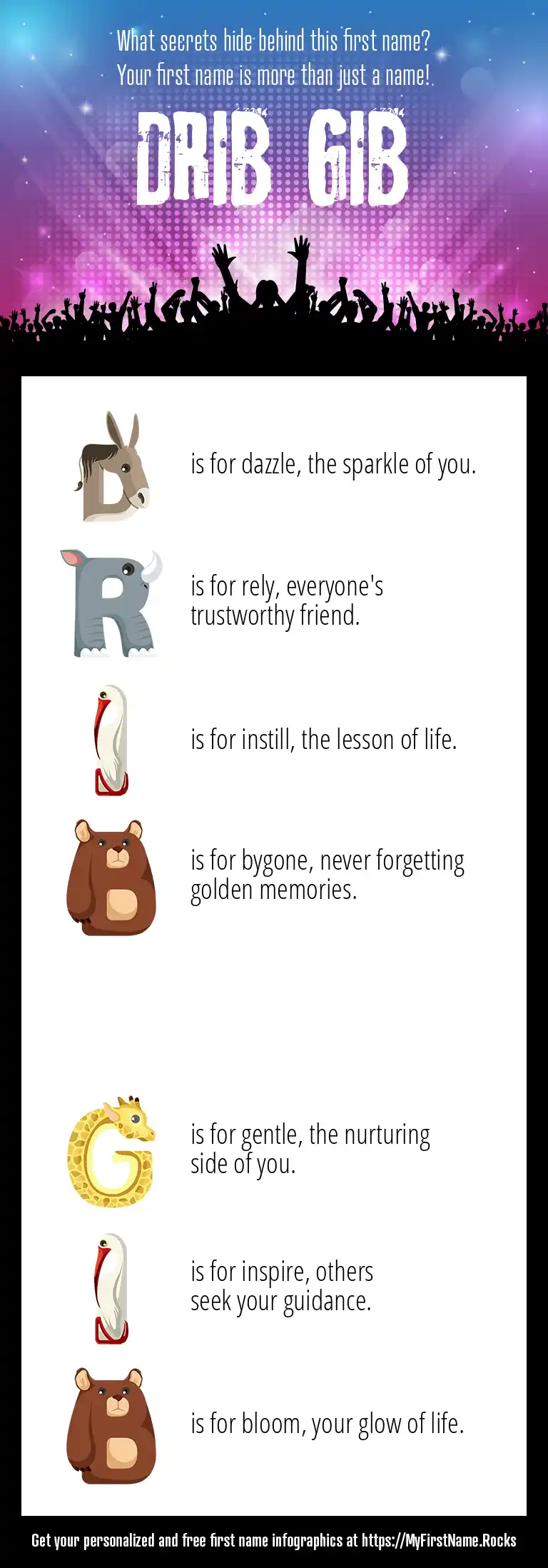 What secrets hide behind this first name?
Your first name is more than just a name!

DRIB GIB

D is for dazzle, the sparkle of you.

R is for rely, everyone's trustworthy friend.

I is for instill, the lesson of life.

B is for bygone, never forgetting golden memories.

G is for gentle, the nurturing side of you.

I is for inspire, others seek your guidance.

B is for bloom, your glow of life.

Get your personalized and free first name infographics at https://MyFirstName.Rocks