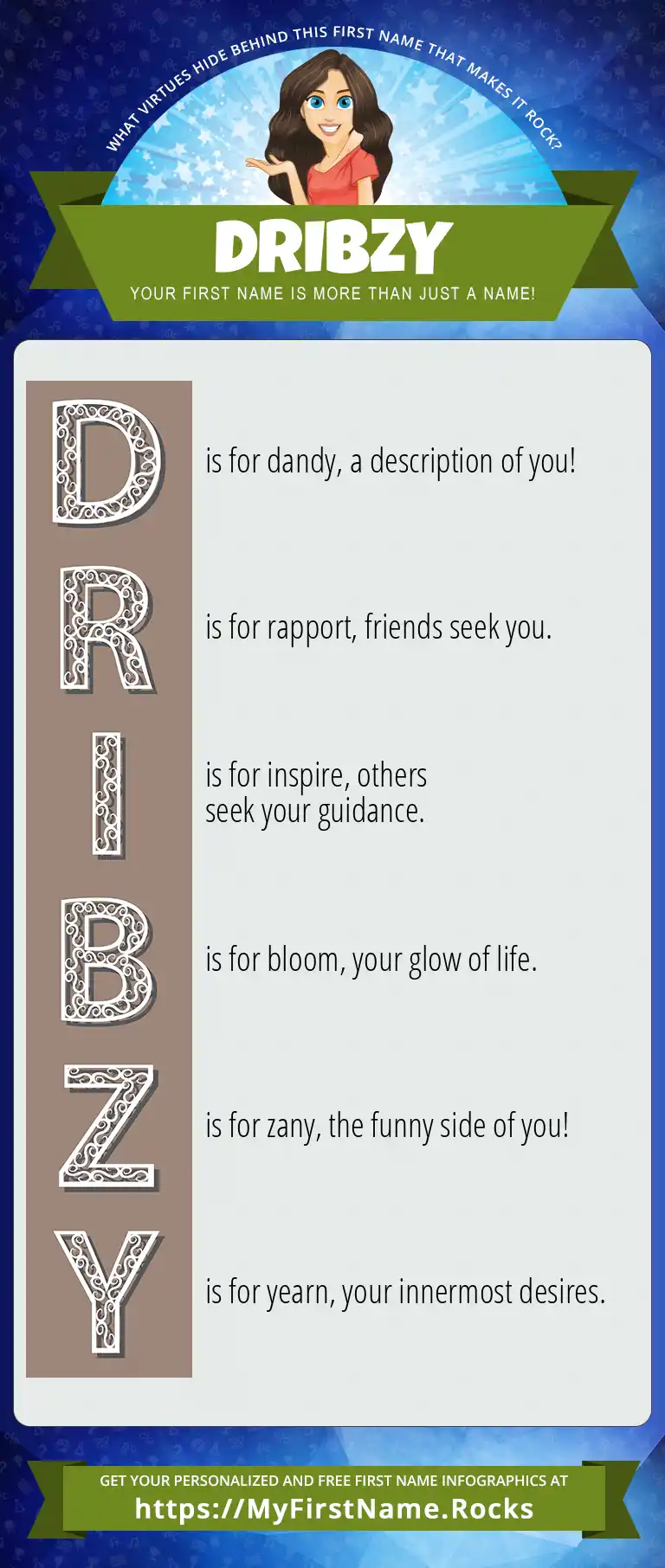 WHAT VIRTUES HIDE BEHIND THIS FIRST NAME THAT MAKES IT ROCK?

DRIBZY

YOUR FIRST NAME IS MORE THAN JUST A NAME!

D is for dandy, a description of you!

R is for rapport, friends seek you.

I is for inspire, others seek your guidance.

B is for bloom, your glow of life.

Z is for zany, the funny side of you!

Y is for yearn, your innermost desires.

GET YOUR PERSONALIZED AND FREE FIRST NAME INFOGRAPHICS AT
https://MyFirstName.Rocks