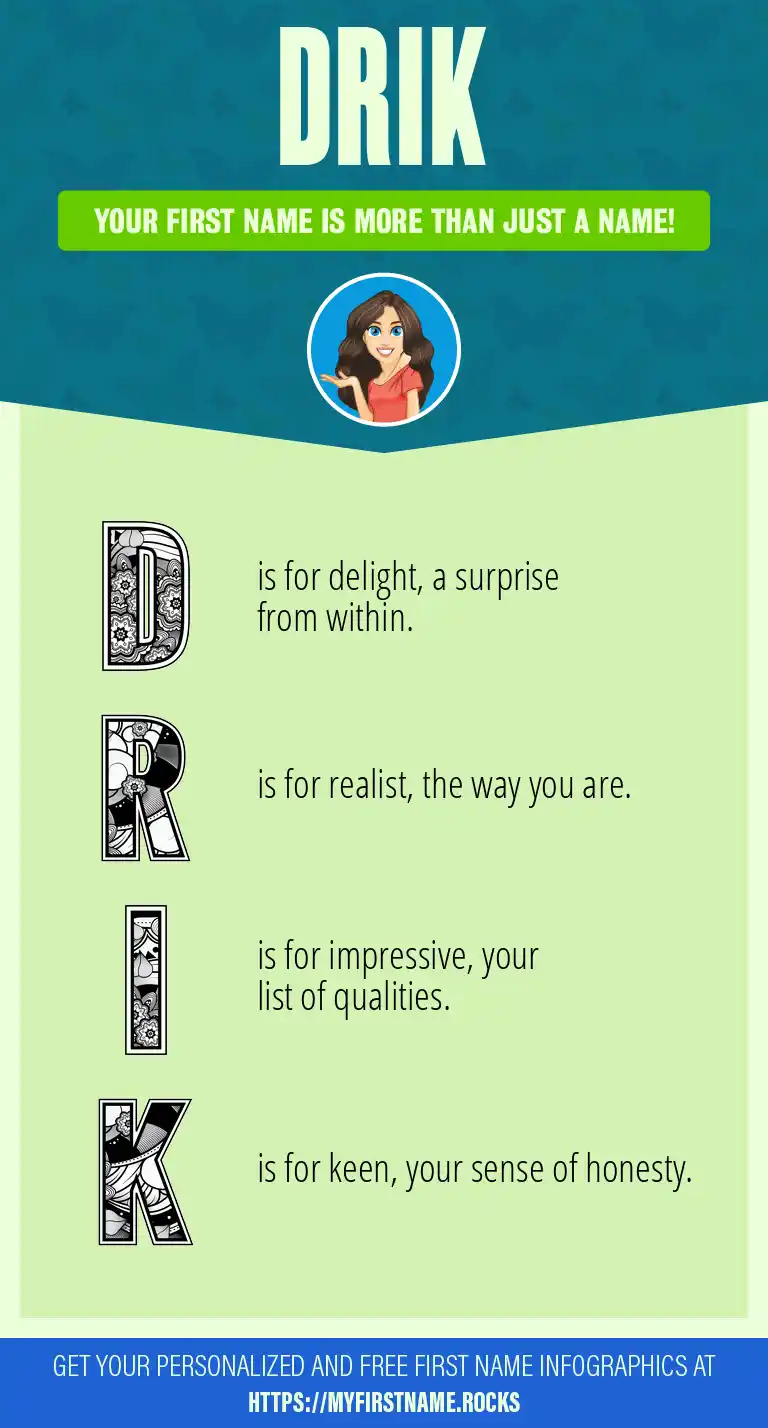 DRIK

YOUR FIRST NAME IS MORE THAN JUST A NAME!

D is for delight, a surprise from within.

R is for realist, the way you are.

I is for impressive, your list of qualities.

K is for keen, your sense of honesty.

GET YOUR PERSONALIZED AND FREE FIRST NAME INFOGRAPHICS AT HTTPS://MYFIRSTNAME.ROCKS