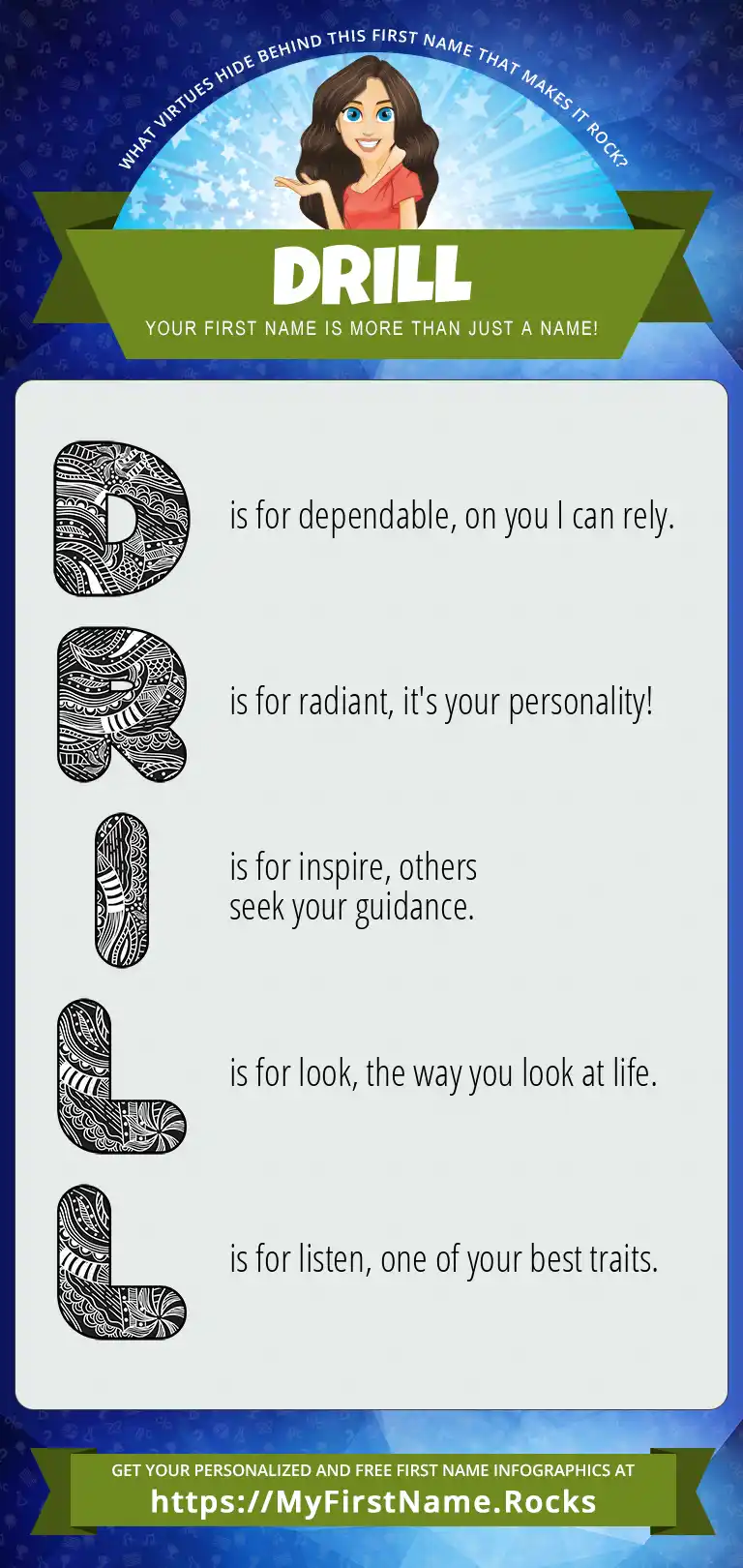 WHAT VIRTUES HIDE BEHIND THIS FIRST NAME THAT MAKES IT ROCK?

DRILL

YOUR FIRST NAME IS MORE THAN JUST A NAME!

D is for dependable, on you I can rely.

R is for radiant, it's your personality!

I is for inspire, others seek your guidance.

L is for look, the way you look at life.

L is for listen, one of your best traits.

GET YOUR PERSONALIZED AND FREE FIRST NAME INFOGRAPHICS AT
https://MyFirstName.Rocks