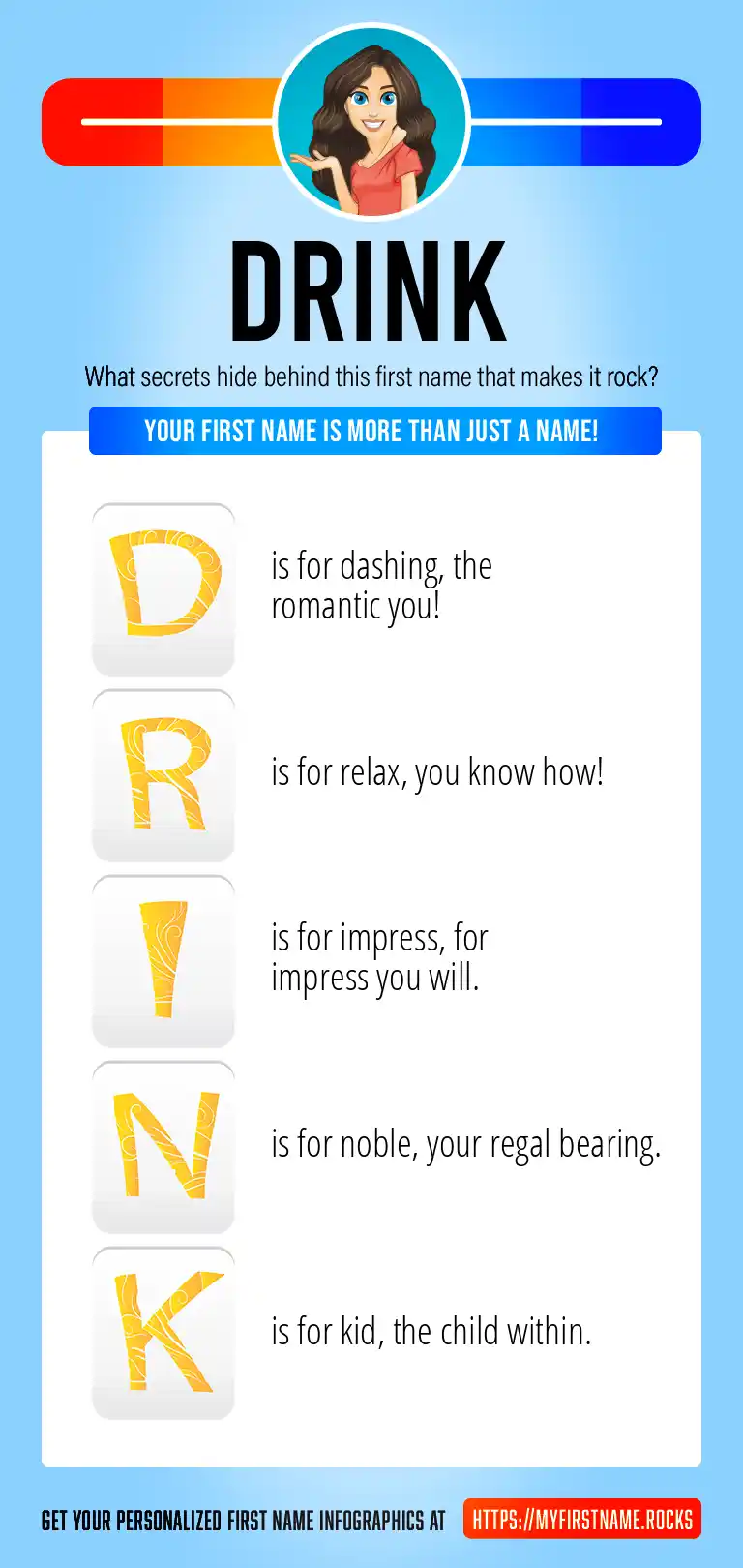 DRINK

What secrets hide behind this first name that makes it rock?

YOUR FIRST NAME IS MORE THAN JUST A NAME!

D is for dashing, the romantic you!

R is for relax, you know how!

I is for impress, for impress you will.

N is for noble, your regal bearing.

K is for kid, the child within.

GET YOUR PERSONALIZED FIRST NAME INFOGRAPHICS AT HTTPS://MYFIRSTNAME.ROCKS