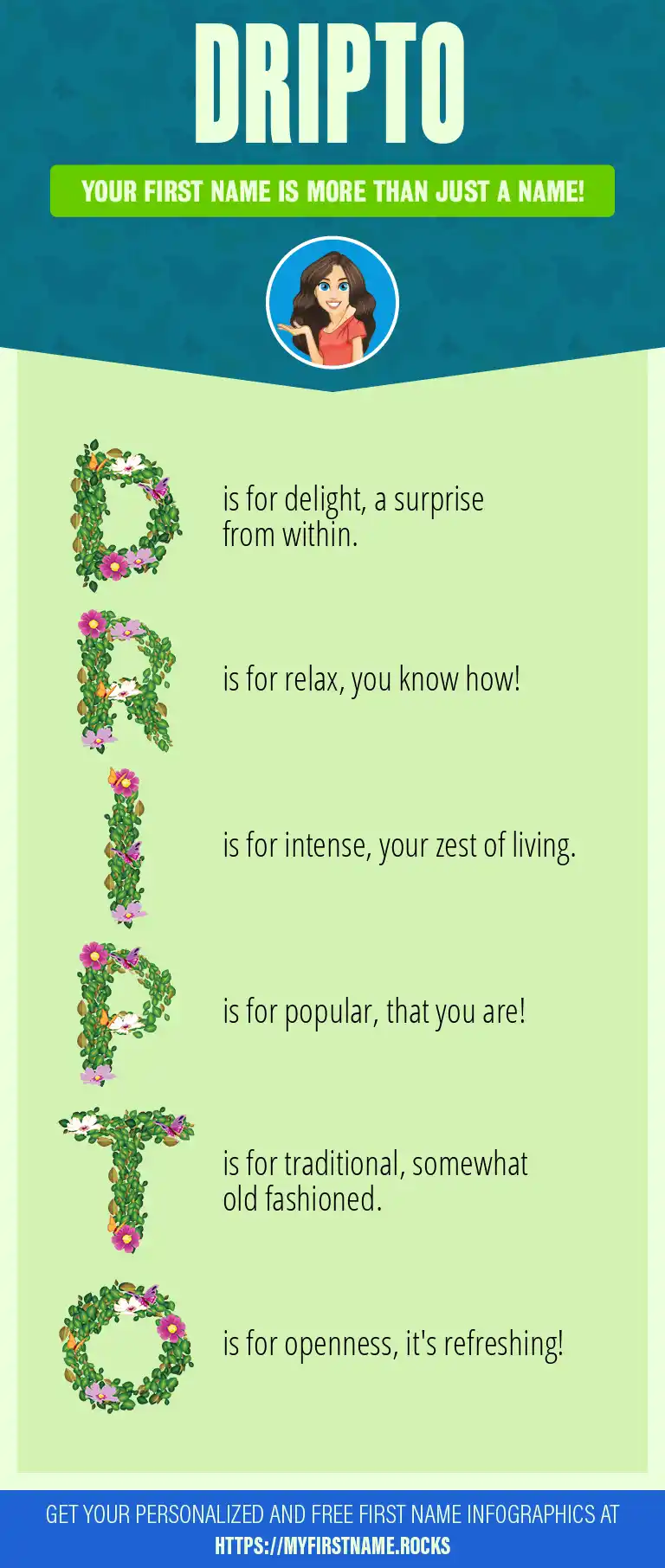 DRIPTO

YOUR FIRST NAME IS MORE THAN JUST A NAME!

D is for delight, a surprise from within.

R is for relax, you know how!

I is for intense, your zest of living.

P is for popular, that you are!

T is for traditional, somewhat old fashioned.

O is for openness, it's refreshing!

GET YOUR PERSONALIZED AND FREE FIRST NAME INFOGRAPHICS AT HTTPS://MYFIRSTNAME.ROCKS