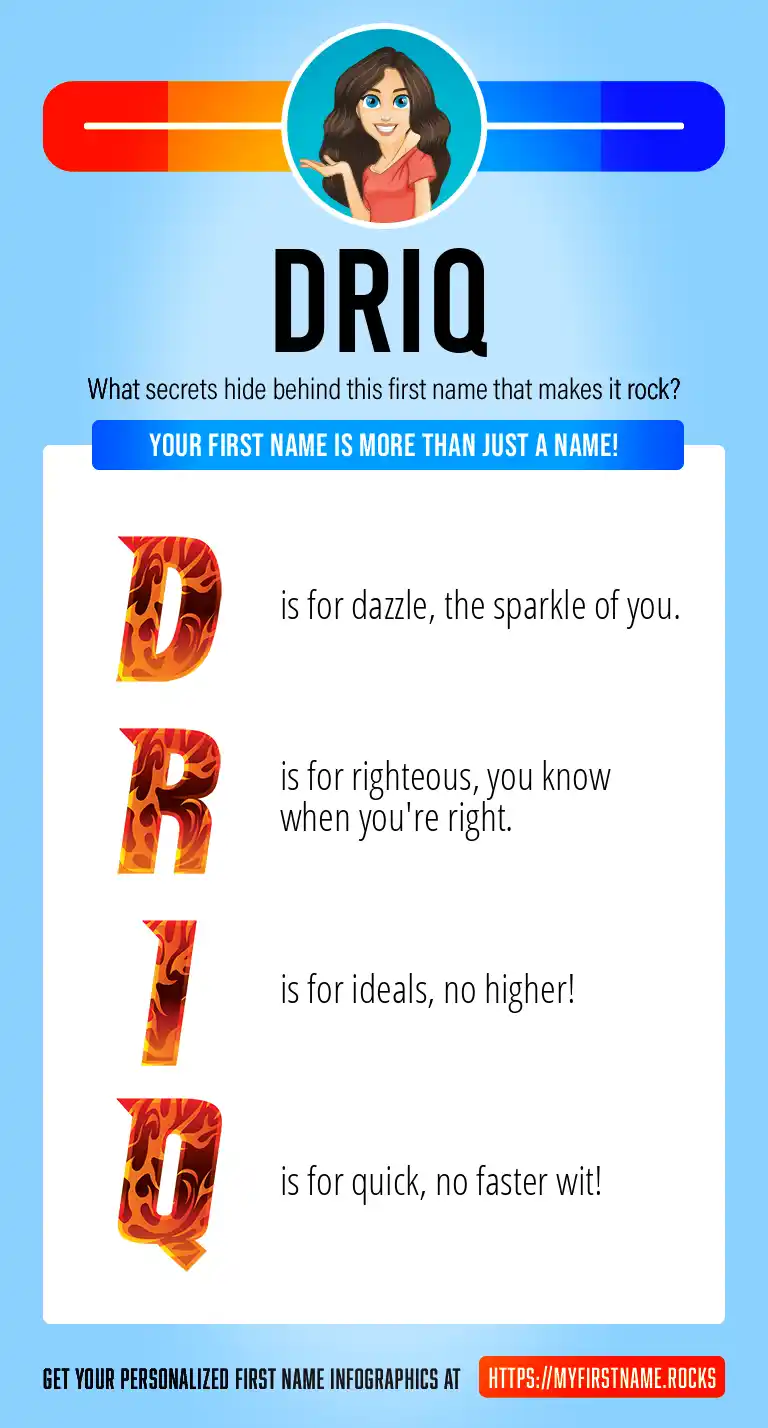 DRIQ

What secrets hide behind this first name that makes it rock?

YOUR FIRST NAME IS MORE THAN JUST A NAME!

D is for dazzle, the sparkle of you.

R is for righteous, you know when you're right.

I is for ideals, no higher!

Q is for quick, no faster wit!

GET YOUR PERSONALIZED FIRST NAME INFOGRAPHICS AT HTTPS://MYFIRSTNAME.ROCKS