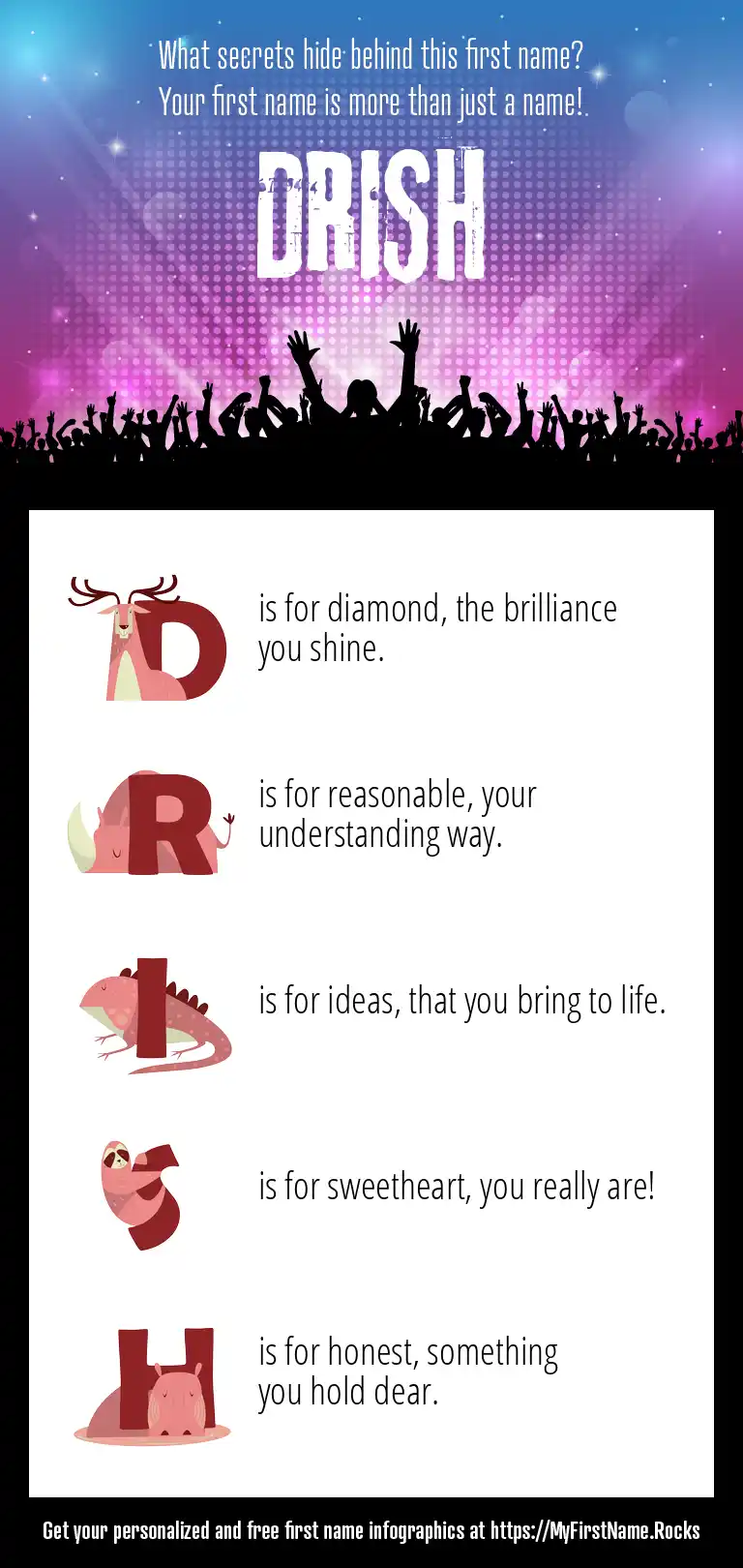 What secrets hide behind this first name?
Your first name is more than just a name!

DRISH

D is for diamond, the brilliance you shine.

R is for reasonable, your understanding way.

I is for ideas, that you bring to life.

S is for sweetheart, you really are!

H is for honest, something you hold dear.

Get your personalized and free first name infographics at https://MyFirstName.Rocks