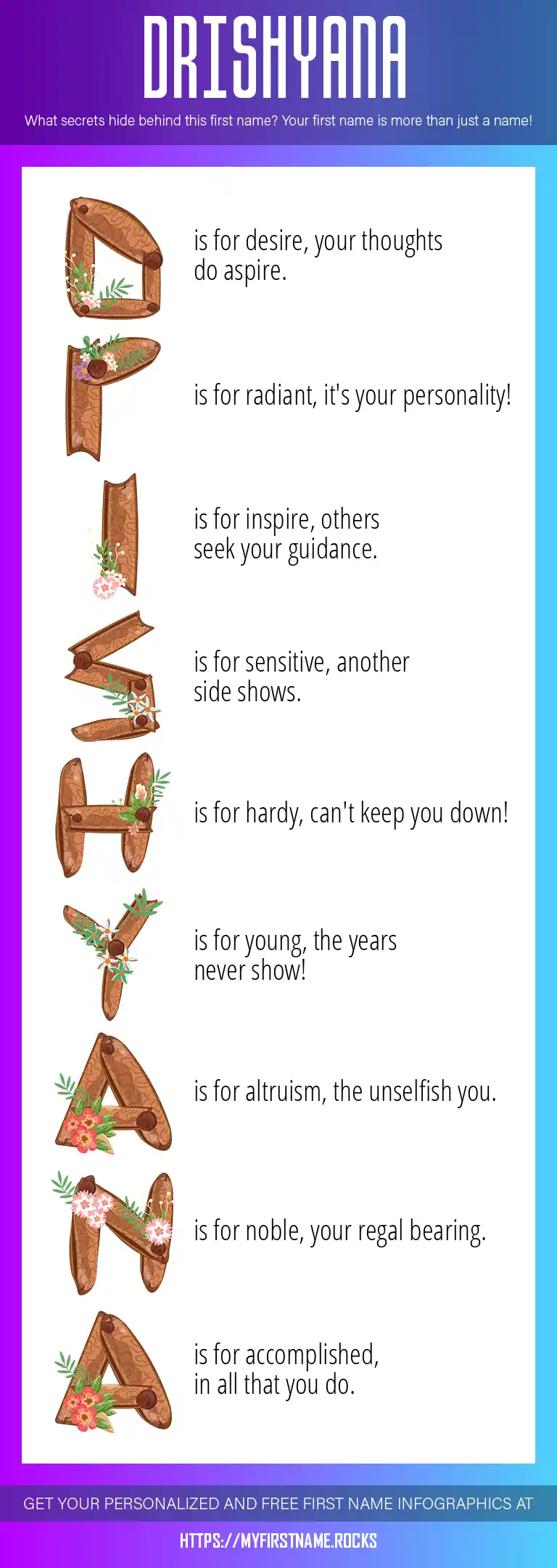 DRISHYANA

What secrets hide behind this first name? Your first name is more than just a name!

D is for desire, your thoughts do aspire.

R is for radiant, it's your personality!

I is for inspire, others seek your guidance.

S is for sensitive, another side shows.

H is for hardy, can't keep you down!

Y is for young, the years never show!

A is for altruism, the unselfish you.

N is for noble, your regal bearing.

A is for accomplished, in all that you do.

GET YOUR PERSONALIZED AND FREE FIRST NAME INFOGRAPHICS AT

HTTPS://MYFIRSTNAME.ROCKS